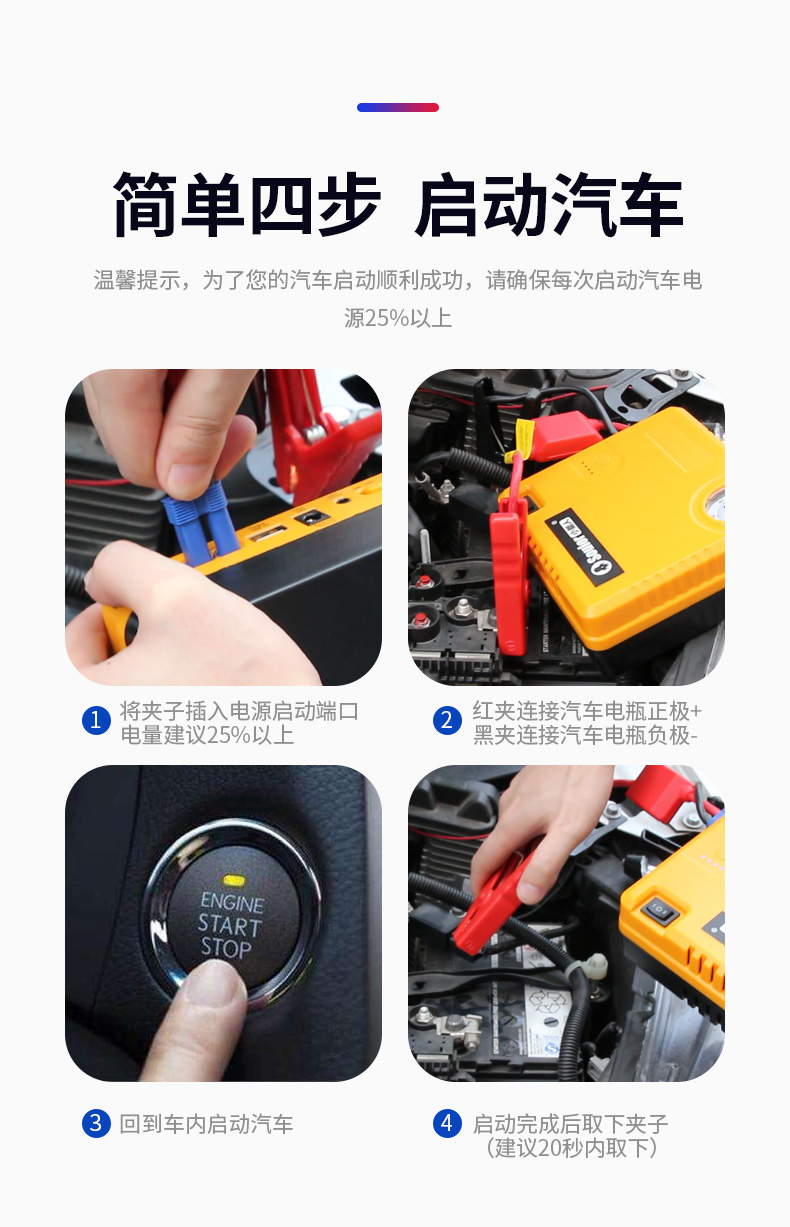 简单四步 启动汽车

温馨提示，为了您的汽车启动顺利成功，请确保每次启动汽车电源25%以上

1 将夹子插入电源启动端口 电量建议25%以上

2 红夹连接汽车电瓶正极+ 黑夹连接汽车电瓶负极-

ENGINE START STOP

3 回到车内启动汽车

4 启动完成后取下夹子 （建议20秒内取下）