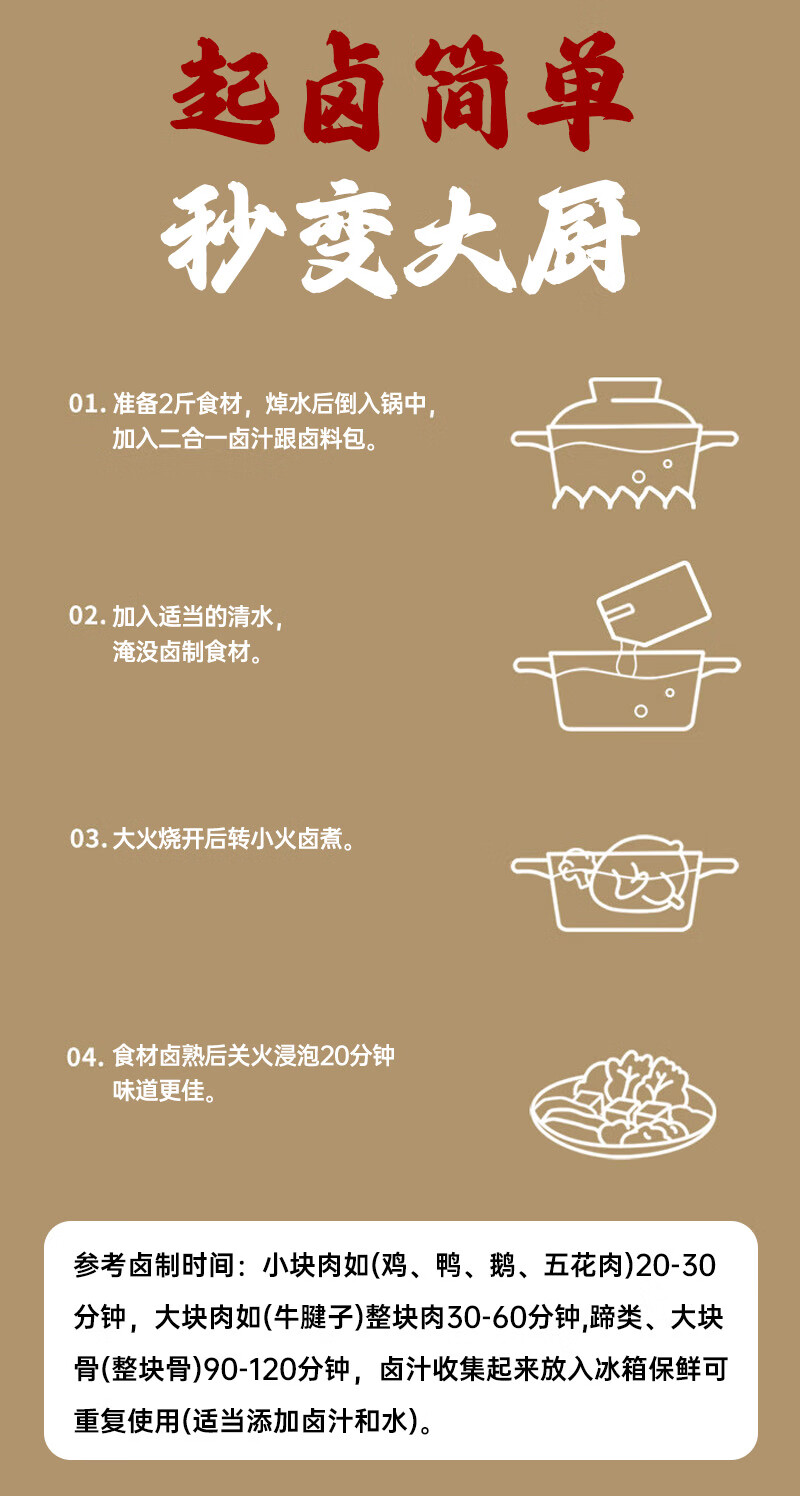 起卤简单
秒变大厨

01. 准备2斤食材，焯水后倒入锅中，加入二合一卤汁跟卤料包。

02. 加入适当的清水，淹没卤制食材。

03. 大火烧开后转小火卤煮。

04. 食材卤熟后关火浸泡20分钟味道更佳。

参考卤制时间：小块肉如(鸡、鸭、鹅、五花肉)20-30分钟，大块肉如(牛腱子)整块肉30-60分钟,蹄类、大块骨(整块骨)90-120分钟，卤汁收集起来放入冰箱保鲜可重复使用(适当添加卤汁和水)。