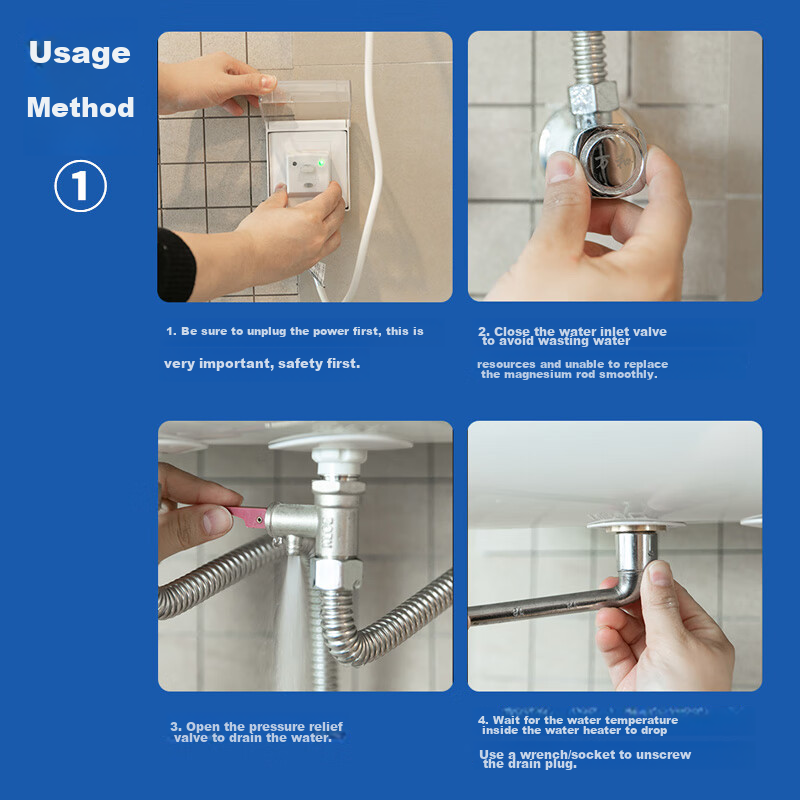 Usage Method

①

1. Be sure to unplug the power first, this is

very important, safety first.

2. Close the water inlet valve to avoid wasting water

resources and unable to replace the magnesium rod smoothly.

3. Open the pressure relief valve to drain the water.

4. Wait for the water temperature inside the water heater to drop

Use a wrench/socket to unscrew the drain plug.