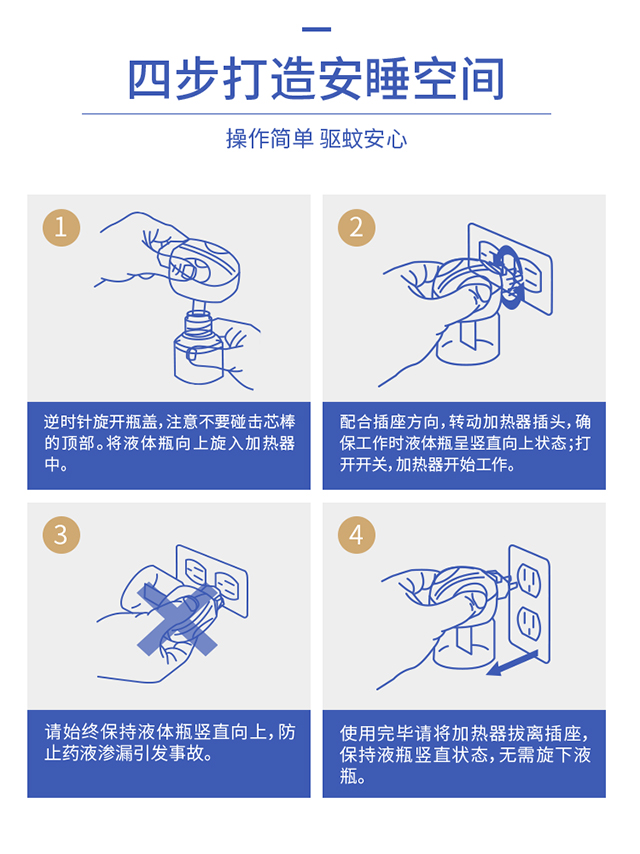 四步打造安睡空间

操作简单 驱蚊安心

1

逆时针旋开瓶盖，注意不要碰击芯棒的顶部。将液体瓶向上旋入加热器中。

2

配合插座方向，转动加热器插头，确保工作时液体瓶呈竖直向上状态；打开开关，加热器开始工作。

3

请始终保持液体瓶竖直向上，防止药液渗漏引发事故。

4

使用完毕请将加热器拔离插座，保持液瓶竖直状态，无需旋下液瓶。