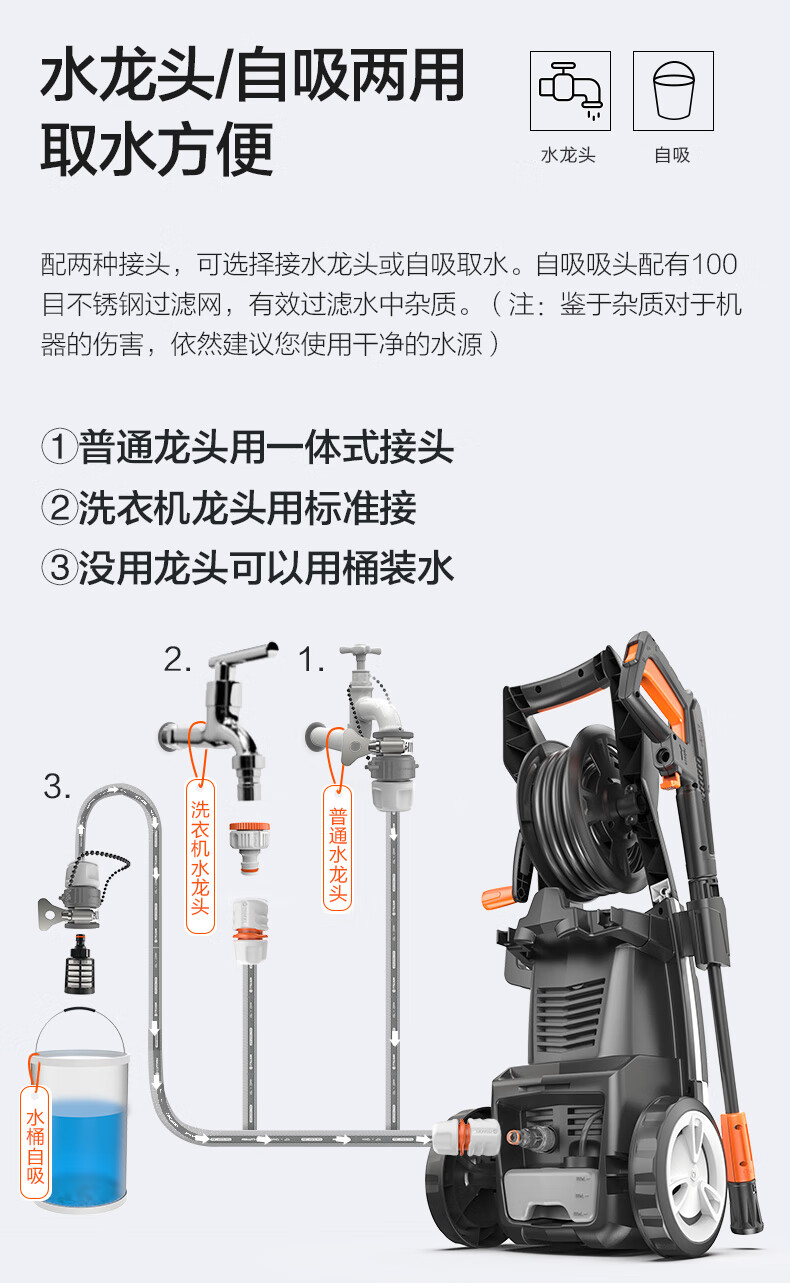 水龙头/自吸两用
取水方便

水龙头　自吸

配两种接头，可选择接水龙头或自吸取水。自吸吸头配有100目不锈钢过滤网，有效过滤水中杂质。（注：鉴于杂质对于机器的伤害，依然建议您使用干净的水源）

①普通龙头用一体式接头
②洗衣机龙头用标准接
③没用龙头可以用桶装水

2.　1.

3.

洗衣机水龙头

普通水龙头

水桶自吸