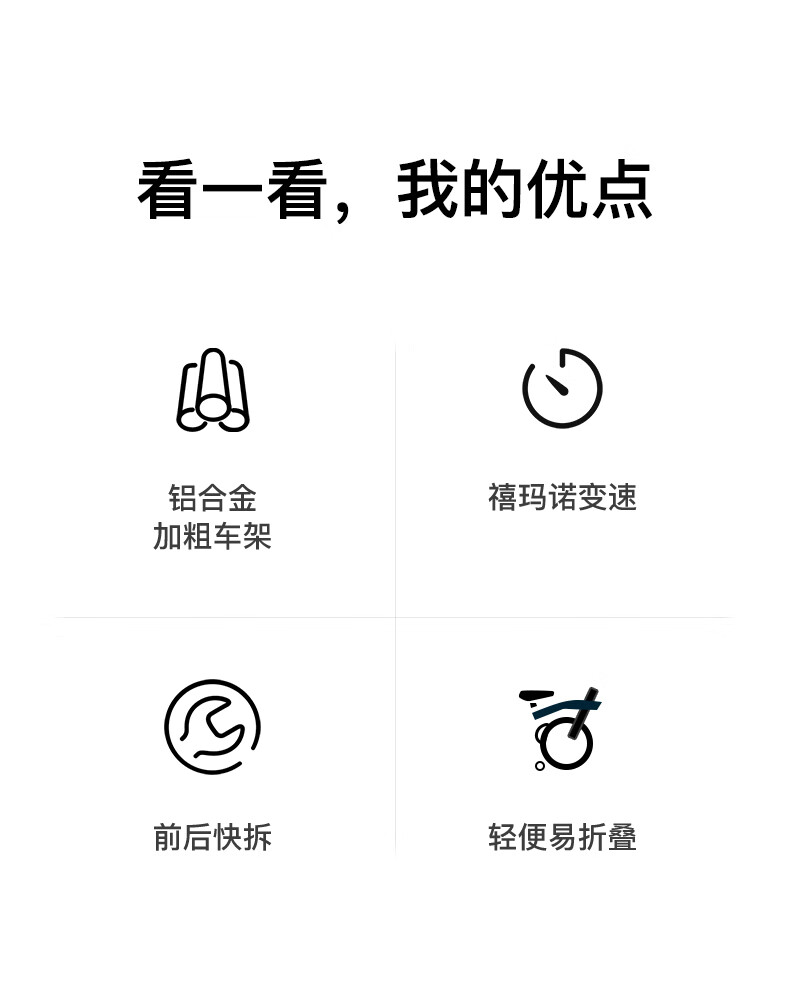 看一看，我的优点

铝合金
加粗车架

禧玛诺变速

前后快拆

轻便易折叠