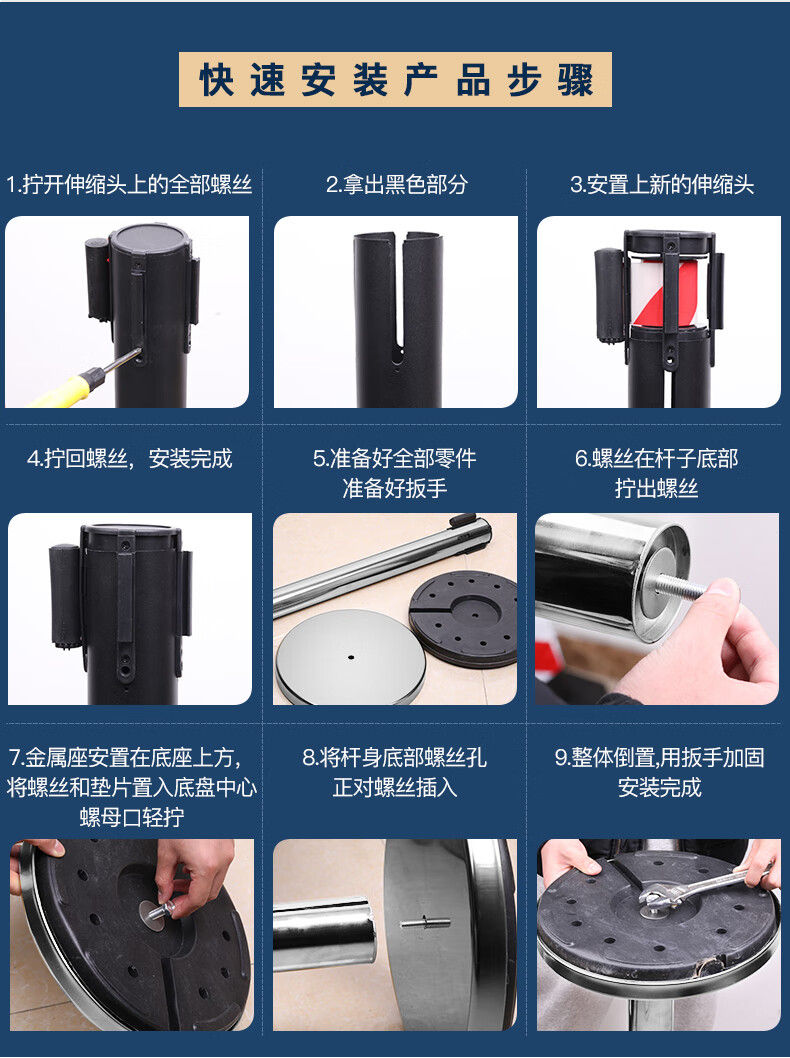 快速安装产品步骤

1.拧开伸缩头上的全部螺丝

2.拿出黑色部分

3.安置上新的伸缩头

4.拧回螺丝，安装完成

5.准备好全部零件
准备好扳手

6.螺丝在杆子底部
拧出螺丝

7.金属座安置在底座上方,
将螺丝和垫片置入底盘中心
螺母口轻拧

8.将杆身底部螺丝孔
正对螺丝插入

9.整体倒置,用扳手加固
安装完成