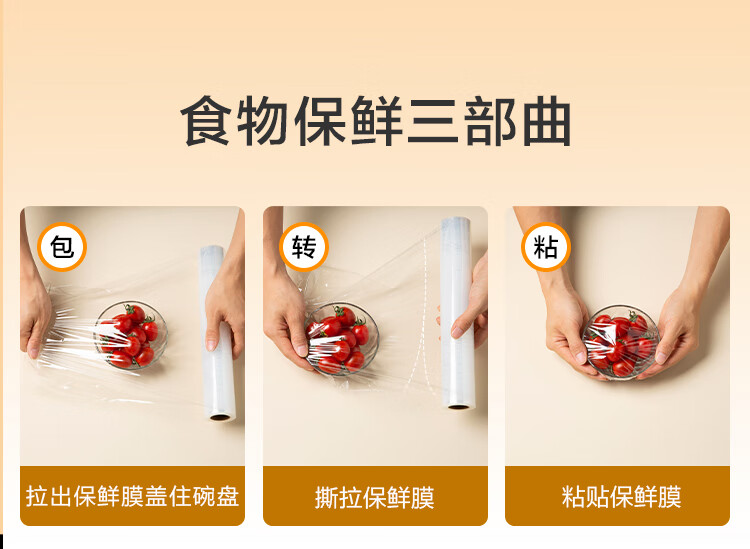 食物保鲜三部曲

包

拉出保鲜膜盖住碗盘

转

撕拉保鲜膜

粘

粘贴保鲜膜