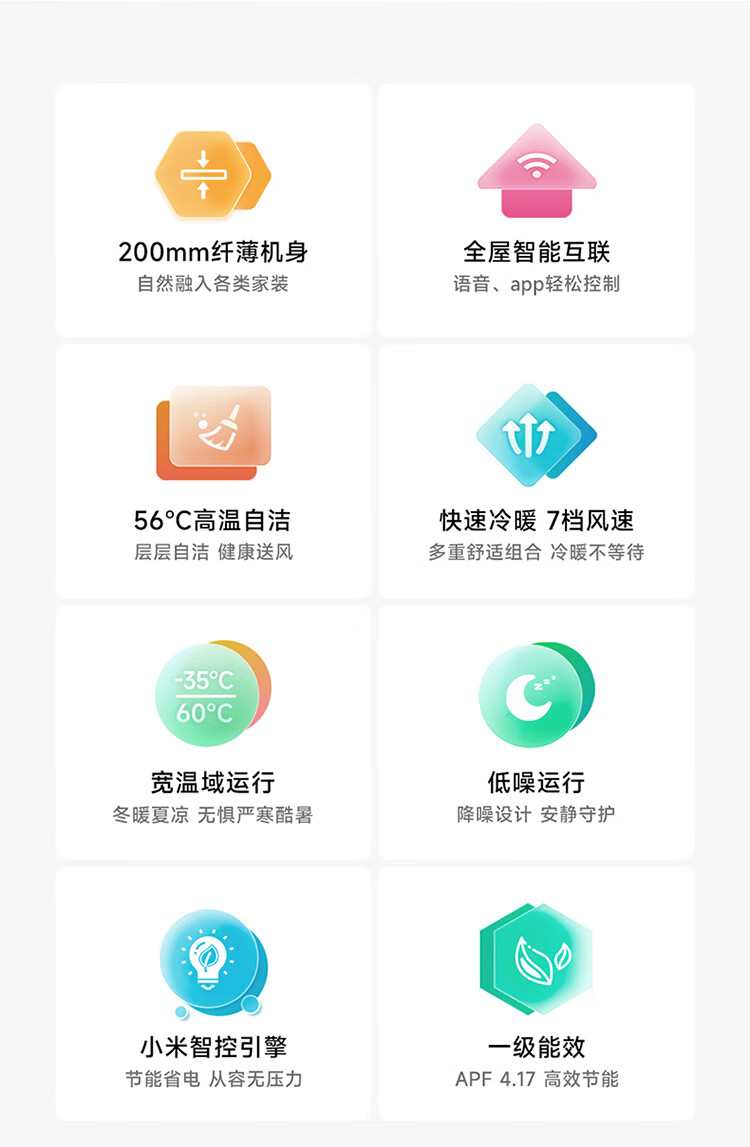 200mm纤薄机身
自然融入各类家装

全屋智能互联
语音、app轻松控制

56°C高温自洁
层层自洁 健康送风

快速冷暖 7档风速
多重舒适组合 冷暖不等待

-35°C
60°C

宽温域运行
冬暖夏凉 无惧严寒酷暑

低噪运行
降噪设计 安静守护

小米智控引擎
节能省电 从容无压力

一级能效
APF 4.17 高效节能