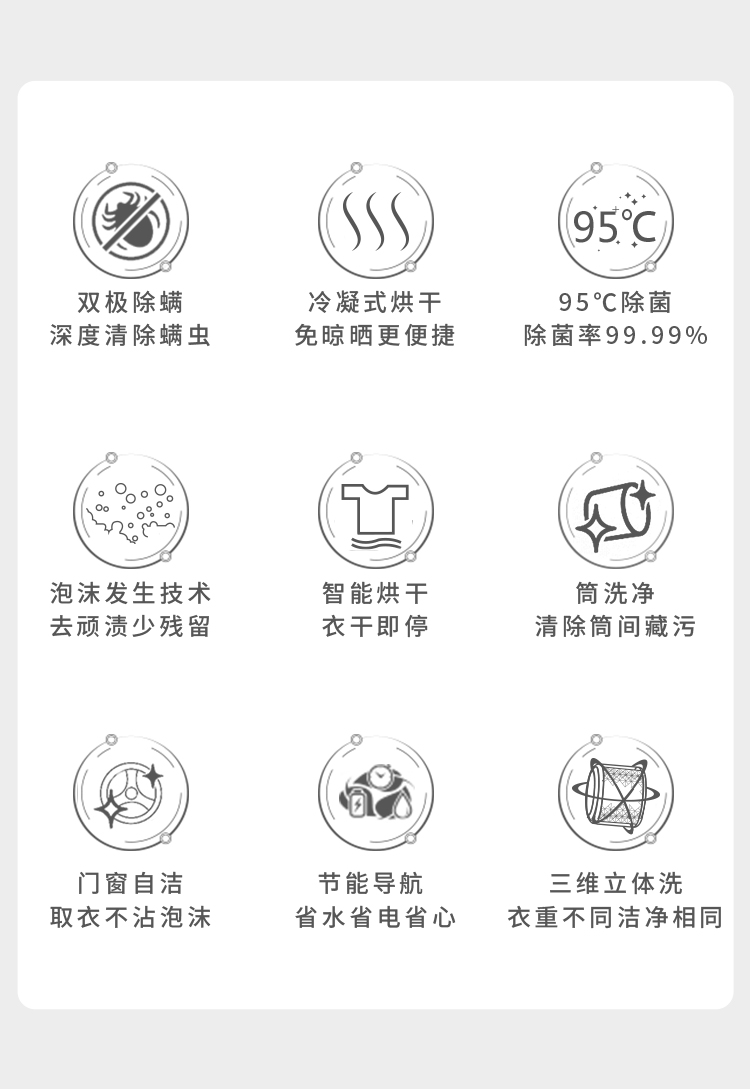 95℃

双极除螨
深度清除螨虫

冷凝式烘干
免晾晒更便捷

95℃除菌
除菌率99.99%

泡沫发生技术
去顽渍少残留

智能烘干
衣干即停

筒洗净
清除筒间藏污

门窗自洁
取衣不沾泡沫

节能导航
省水省电省心

三维立体洗
衣重不同洁净相同