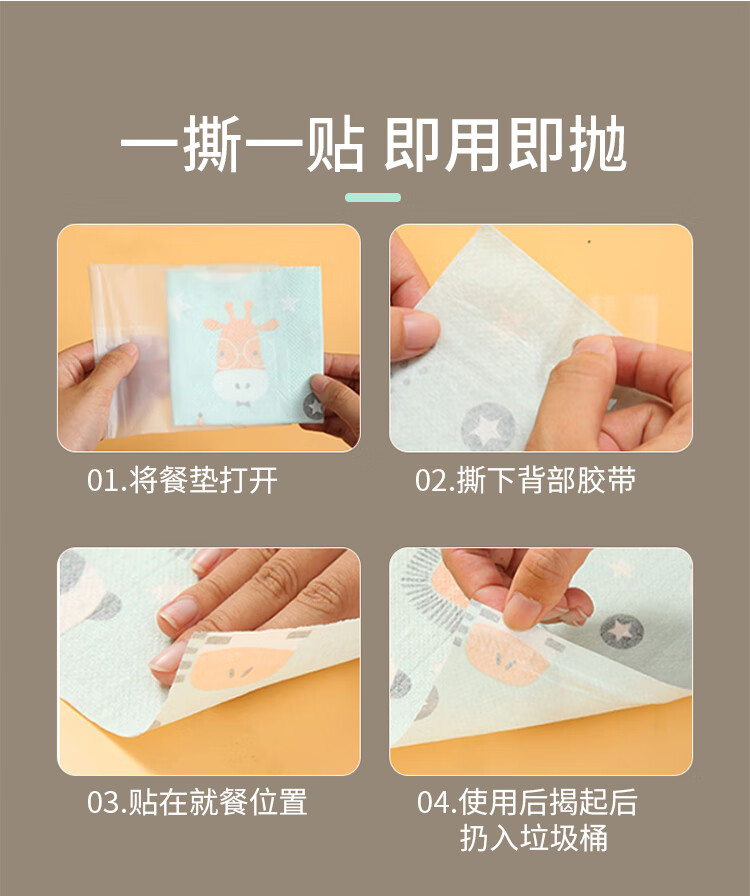 一撕一贴 即用即抛

01.将餐垫打开

02.撕下背部胶带

03.贴在就餐位置

04.使用后揭起后扔入垃圾桶