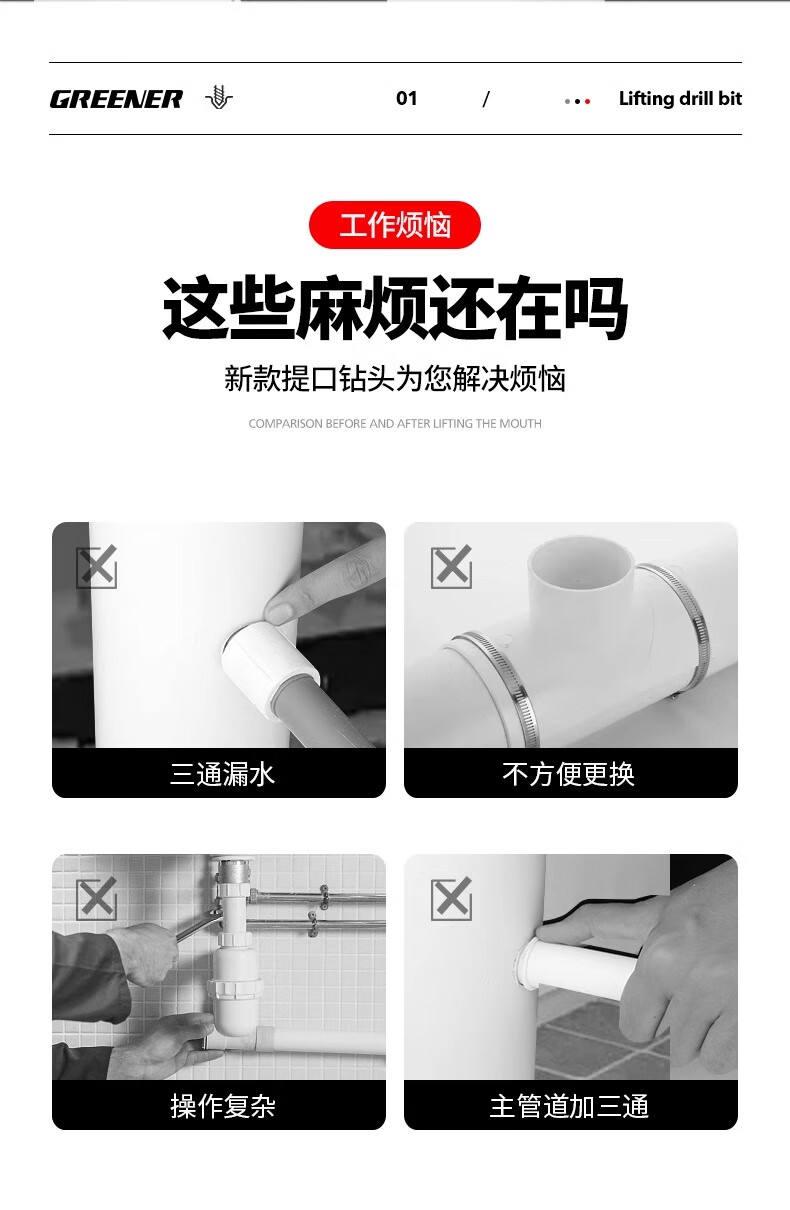 GREENER 01 / Lifting drill bit

工作烦恼

这些麻烦还在吗

新款提口钻头为您解决烦恼

COMPARISON BEFORE AND AFTER LIFTING THE MOUTH

三通漏水

不方便更换

操作复杂

主管道加三通