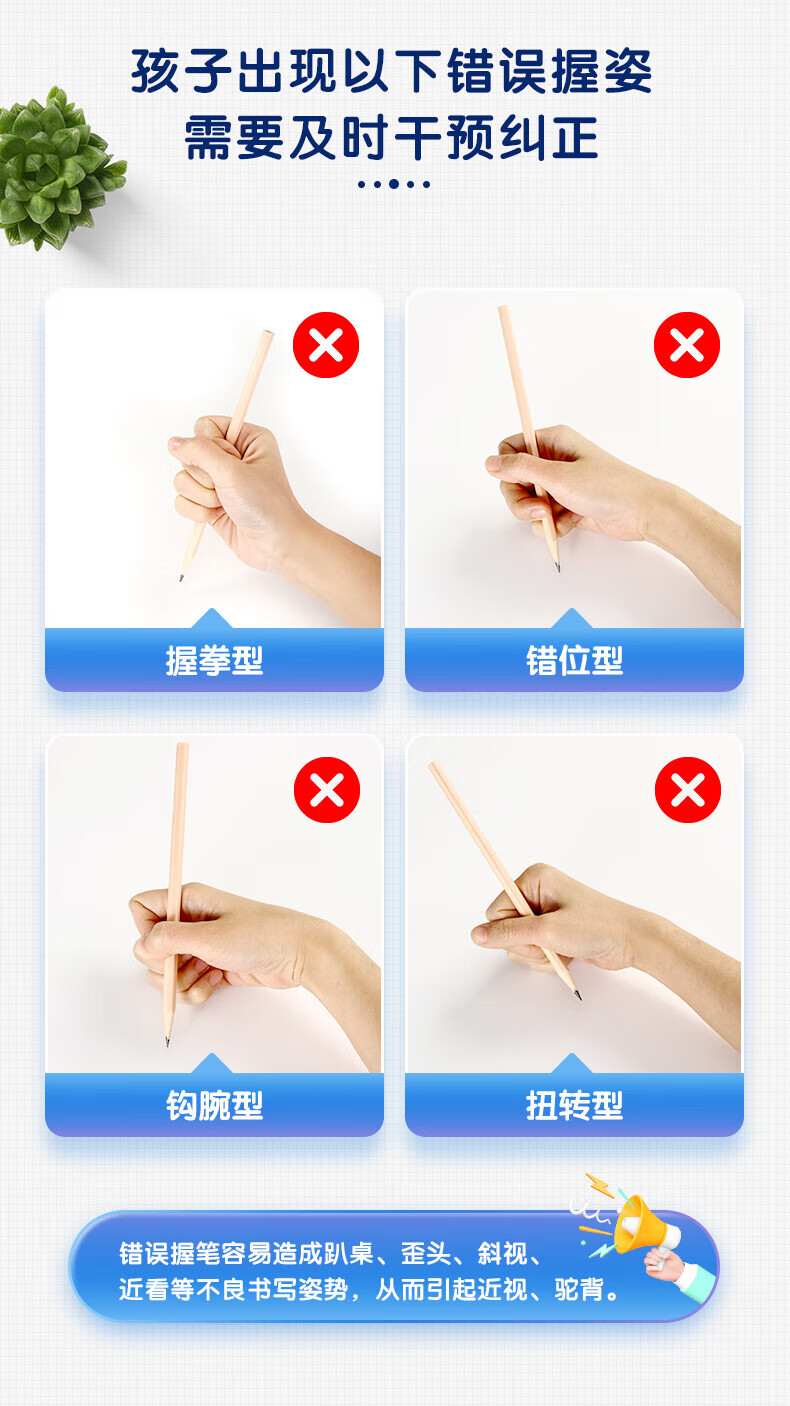 孩子出现以下错误握姿
需要及时干预纠正

握拳型

错位型

钩腕型

扭转型

错误握笔容易造成趴桌、歪头、斜视、近看等不良书写姿势，从而引起近视、驼背。