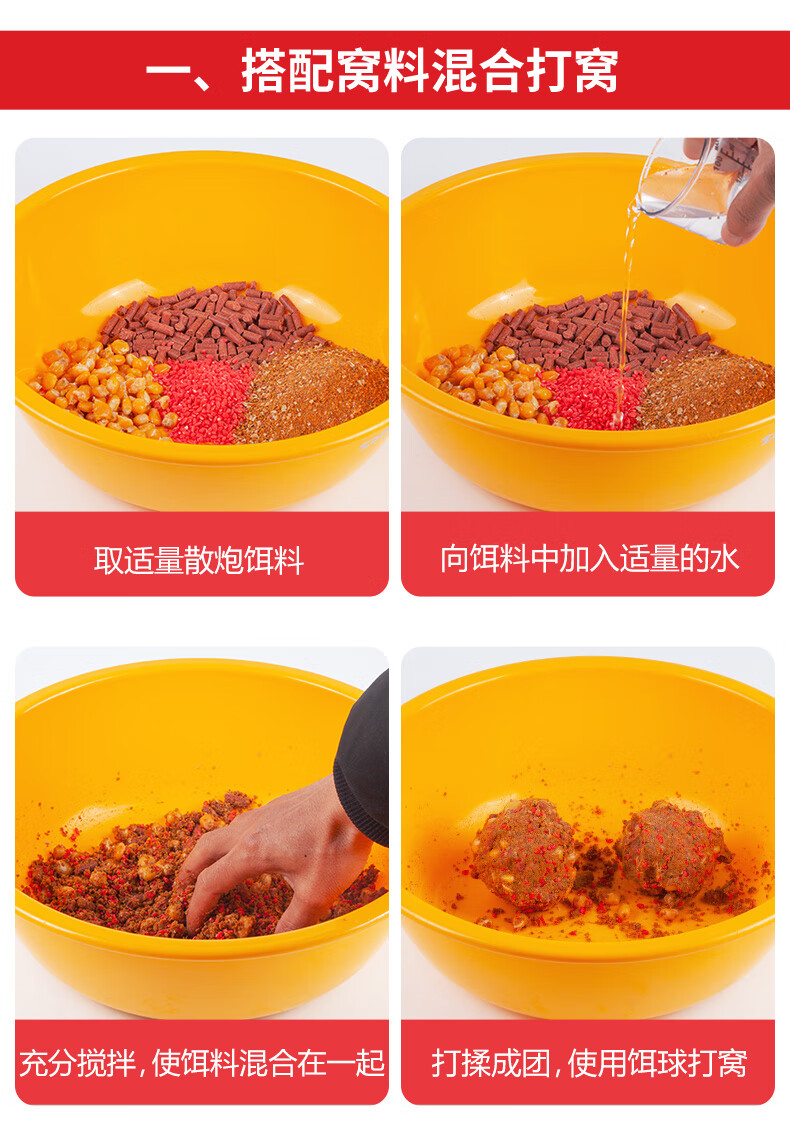 一、搭配窝料混合打窝

取适量散炮饵料

向饵料中加入适量的水

充分搅拌，使饵料混合在一起

打揉成团，使用饵球打窝