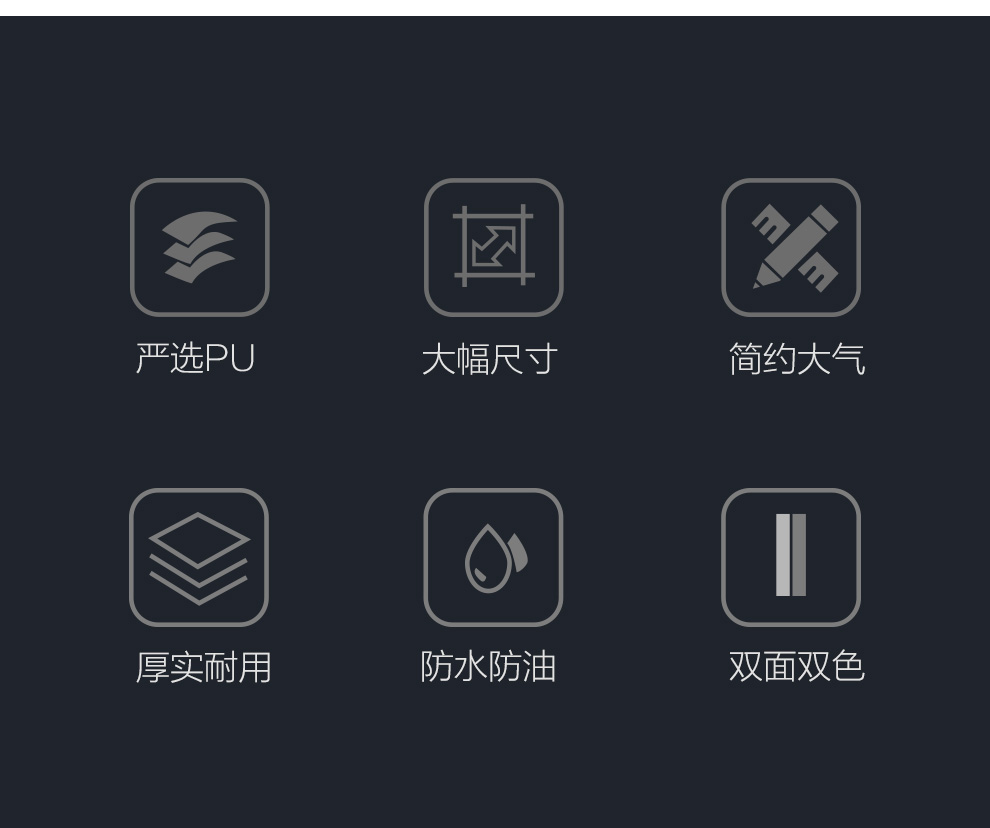 严选PU

大幅尺寸

简约大气

厚实耐用

防水防油

双面双色