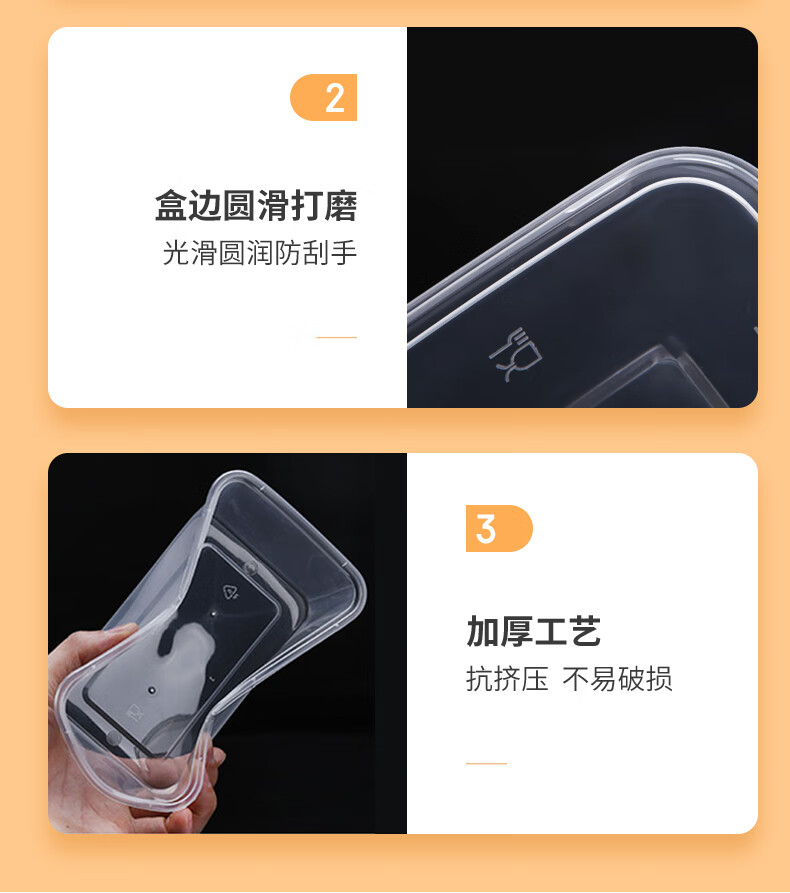 2

盒边圆滑打磨

光滑圆润防刮手

3

加厚工艺

抗挤压 不易破损