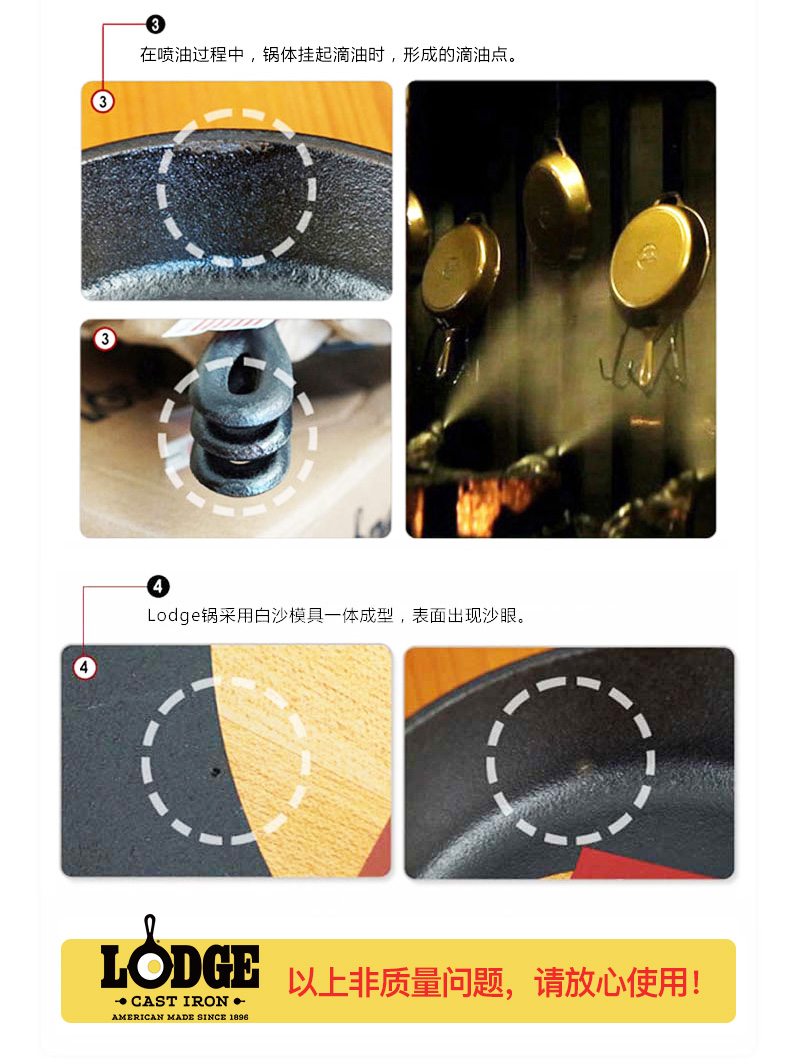 3
在喷油过程中，锅体挂起滴油时，形成的滴油点。

3

3

4
Lodge锅采用白沙模具一体成型，表面出现沙眼。

4

LODGE
CAST IRON
AMERICAN MADE SINCE 1896

以上非质量问题，请放心使用！