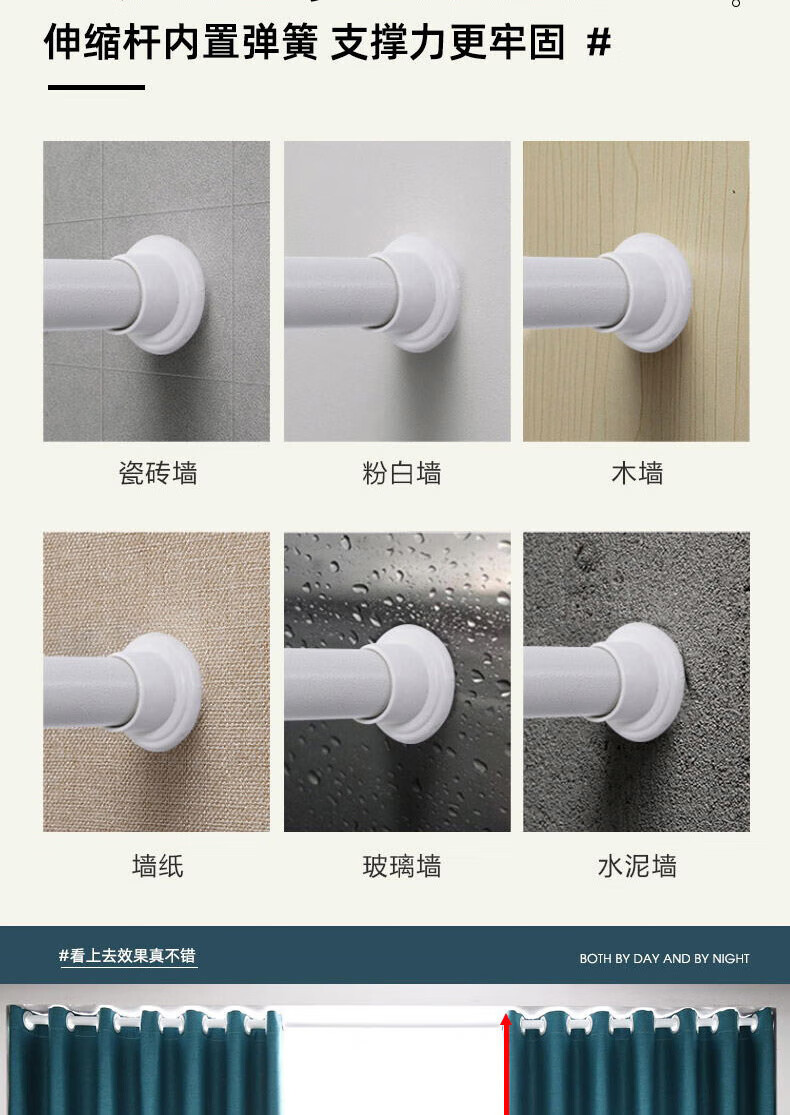 伸缩杆内置弹簧 支撑力更牢固 #

瓷砖墙

粉白墙

木墙

墙纸

玻璃墙

水泥墙

#看上去效果真不错

BOTH BY DAY AND BY NIGHT