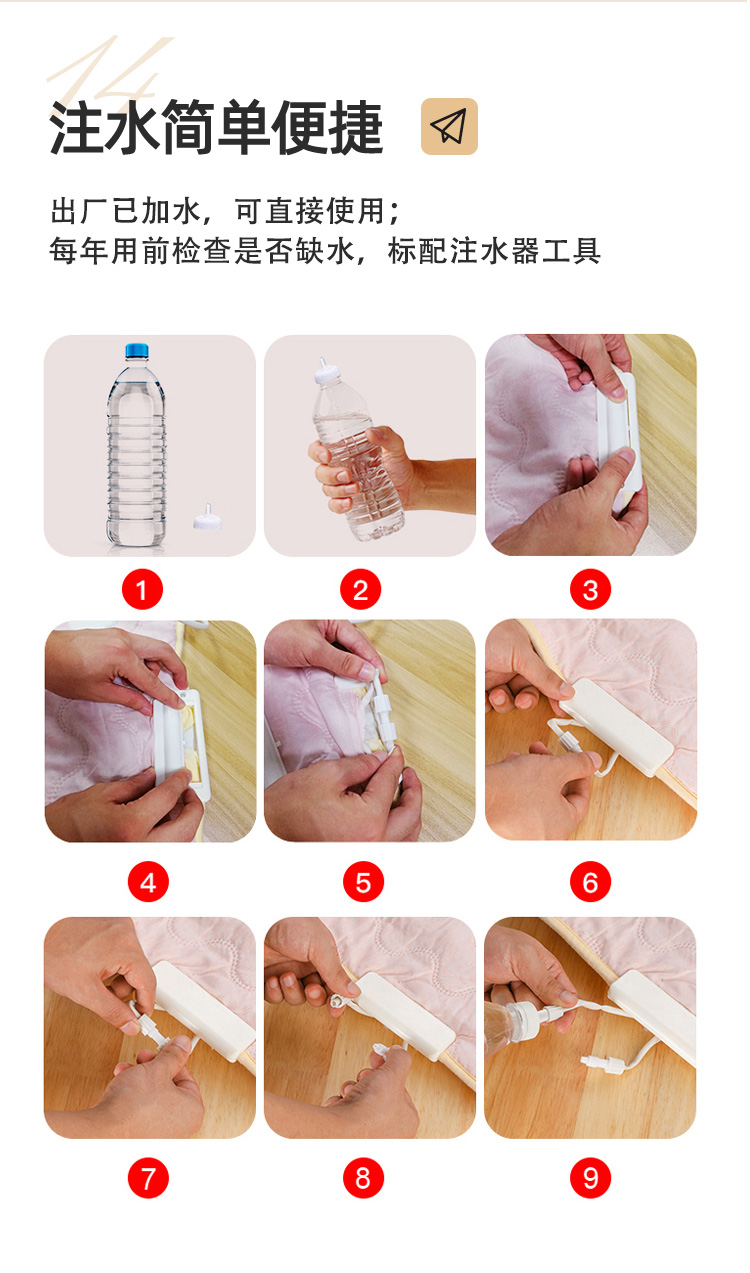 14
注水简单便捷

出厂已加水，可直接使用；
每年用前检查是否缺水，标配注水器工具

1
2
3
4
5
6
7
8
9