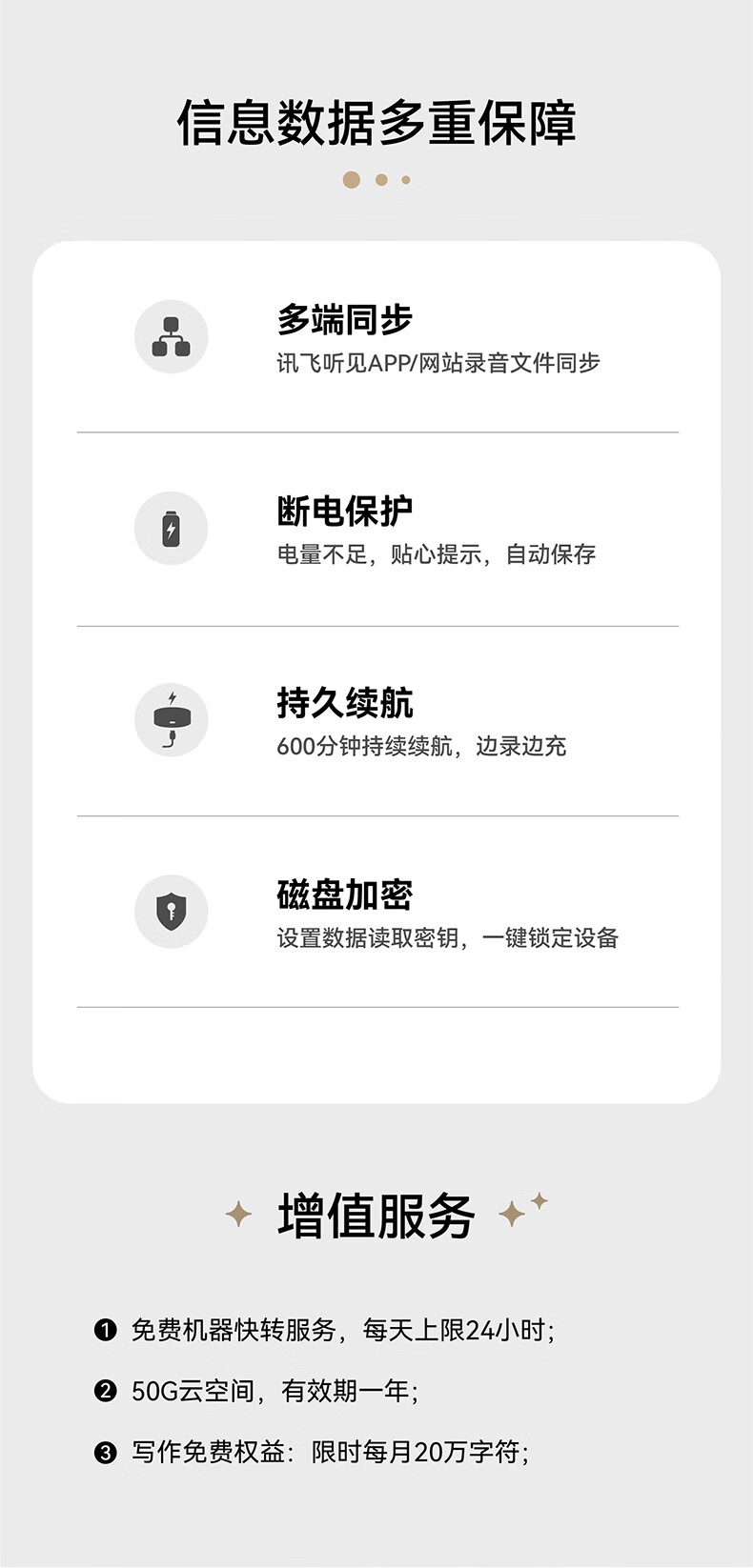 信息数据多重保障

多端同步
讯飞听见APP/网站录音文件同步

断电保护
电量不足，贴心提示，自动保存

持久续航
600分钟持续续航，边录边充

磁盘加密
设置数据读取密钥，一键锁定设备

增值服务

❶ 免费机器快转服务，每天上限24小时；

❷ 50G云空间，有效期一年；

❸ 写作免费权益：限时每月20万字符；