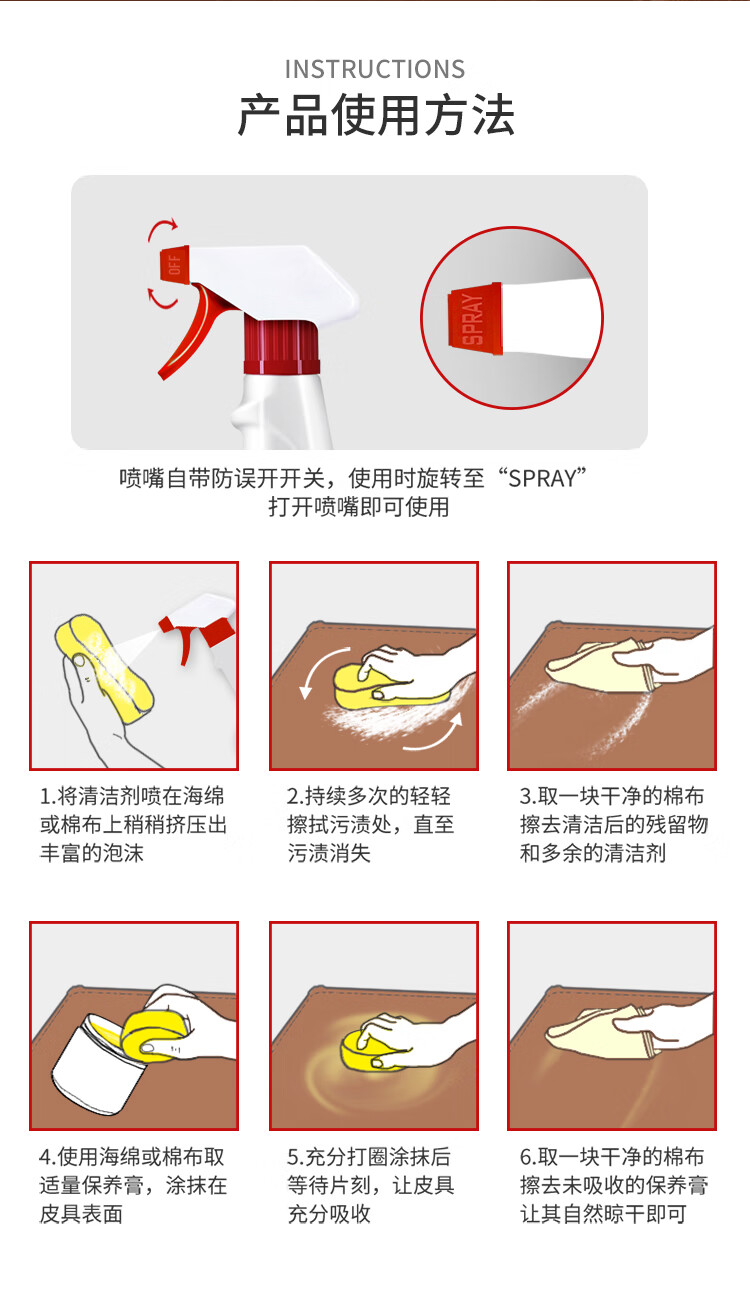 INSTRUCTIONS
产品使用方法

OFF

SPRAY

喷嘴自带防误开开关，使用时旋转至“SPRAY”打开喷嘴即可使用

1.将清洁剂喷在海绵或棉布上稍稍挤压出丰富的泡沫

2.持续多次的轻轻擦拭污渍处，直至污渍消失

3.取一块干净的棉布擦去清洁后的残留物和多余的清洁剂

4.使用海绵或棉布取适量保养膏，涂抹在皮具表面

5.充分打圈涂抹后等待片刻，让皮具充分吸收

6.取一块干净的棉布擦去未吸收的保养膏让其自然晾干即可