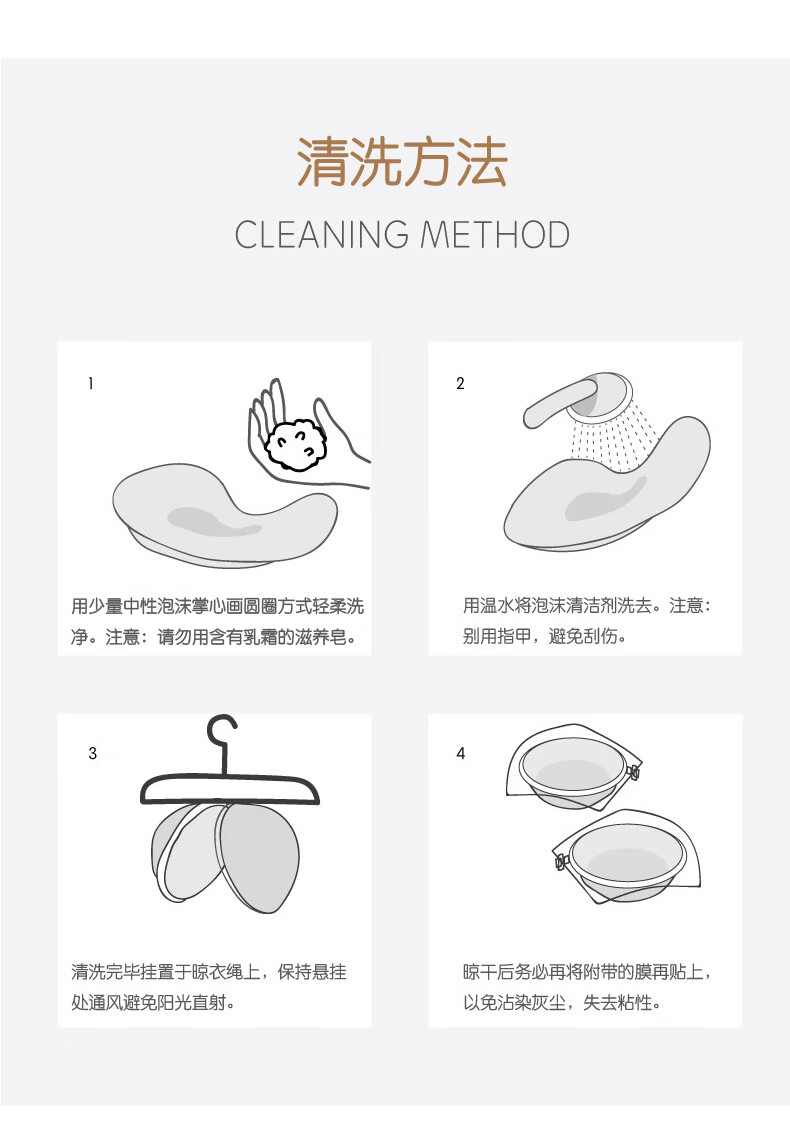 清洗方法

CLEANING METHOD

1

用少量中性泡沫掌心画圆圈方式轻柔洗净。注意：请勿用含有乳霜的滋养皂。

2

用温水将泡沫清洁剂洗去。注意：别用指甲，避免刮伤。

3

清洗完毕挂置于晾衣绳上，保持悬挂处通风避免阳光直射。

4

晾干后务必再将附带的膜再贴上，以免沾染灰尘，失去粘性。