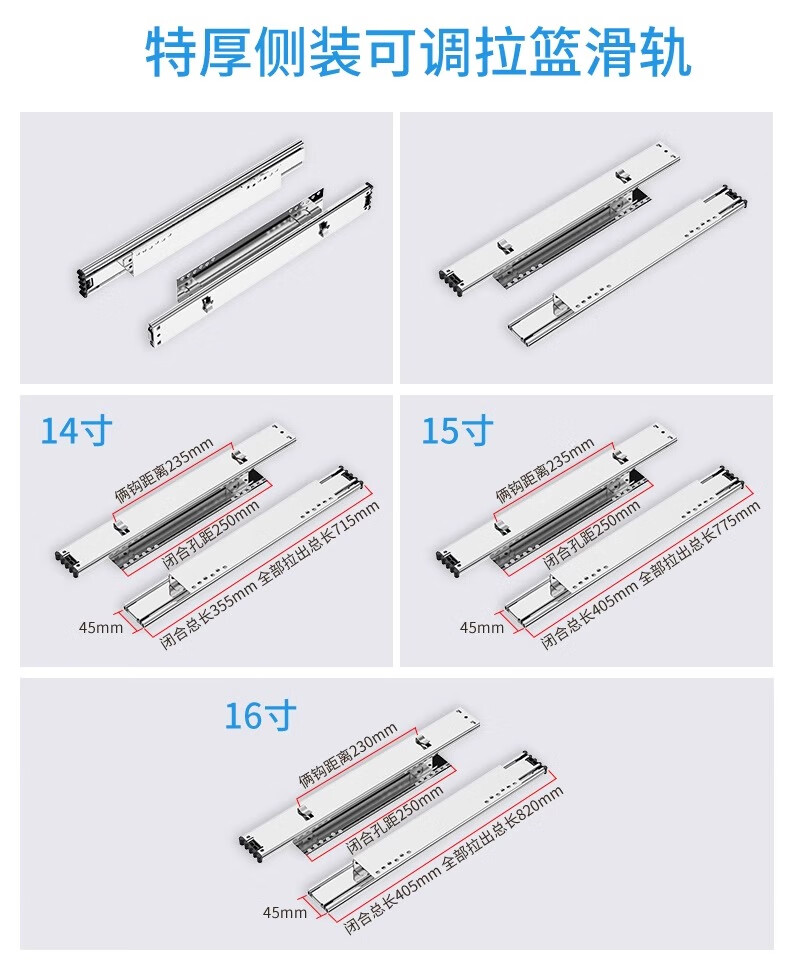 特厚侧装可调拉篮滑轨

14寸

俩钩距离235mm

闭合孔距250mm

闭合总长355mm 全部拉出总长715mm

45mm

15寸

俩钩距离235mm

闭合孔距250mm

闭合总长405mm 全部拉出总长775mm

45mm

16寸

俩钩距离230mm

闭合孔距250mm

闭合总长405mm 全部拉出总长820mm

45mm