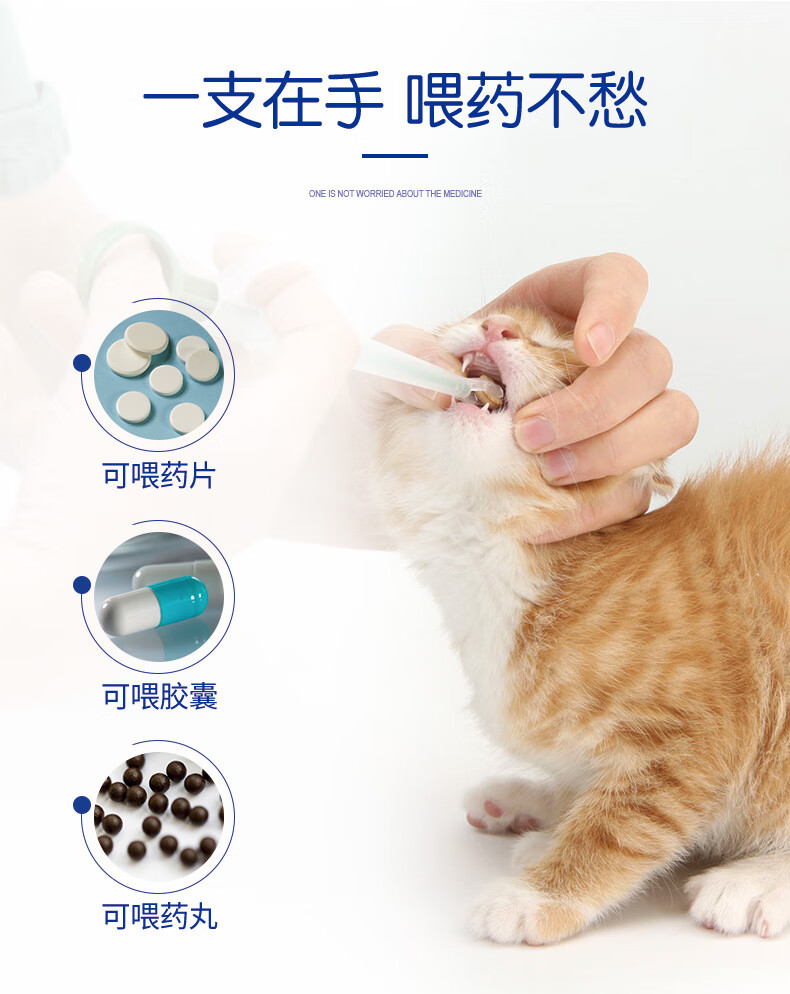 一支在手 喂药不愁

ONE IS NOT WORRIED ABOUT THE MEDICINE

可喂药片

可喂胶囊

可喂药丸