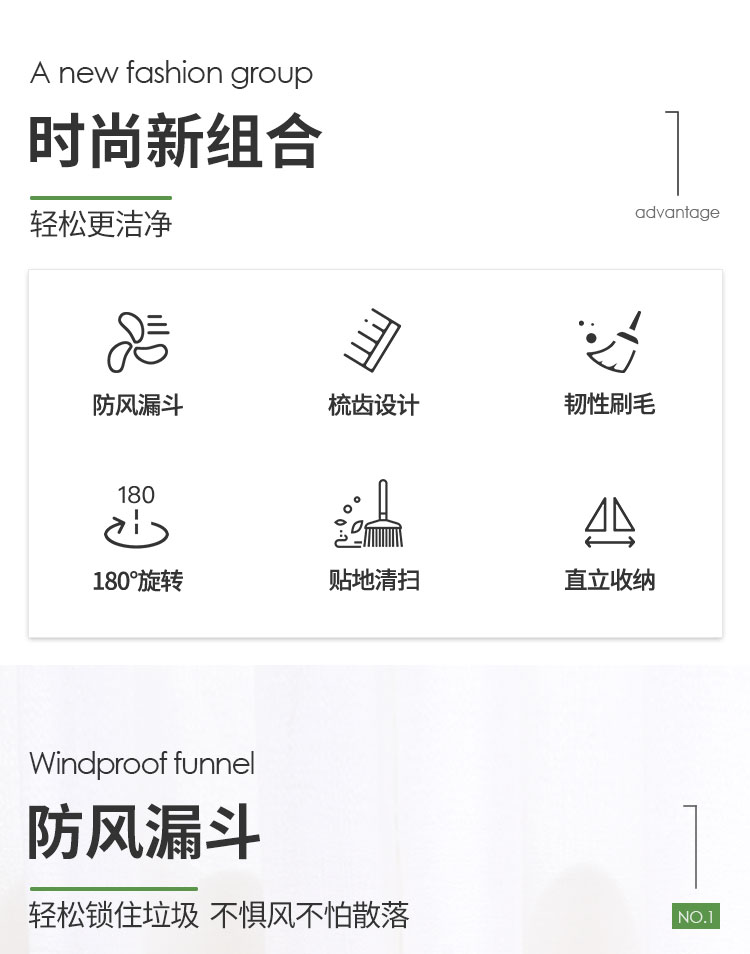 A new fashion group

时尚新组合

轻松更洁净

advantage

防风漏斗

梳齿设计

韧性刷毛

180

180°旋转

贴地清扫

直立收纳

Windproof funnel

防风漏斗

轻松锁住垃圾 不惧风不怕散落

NO.1