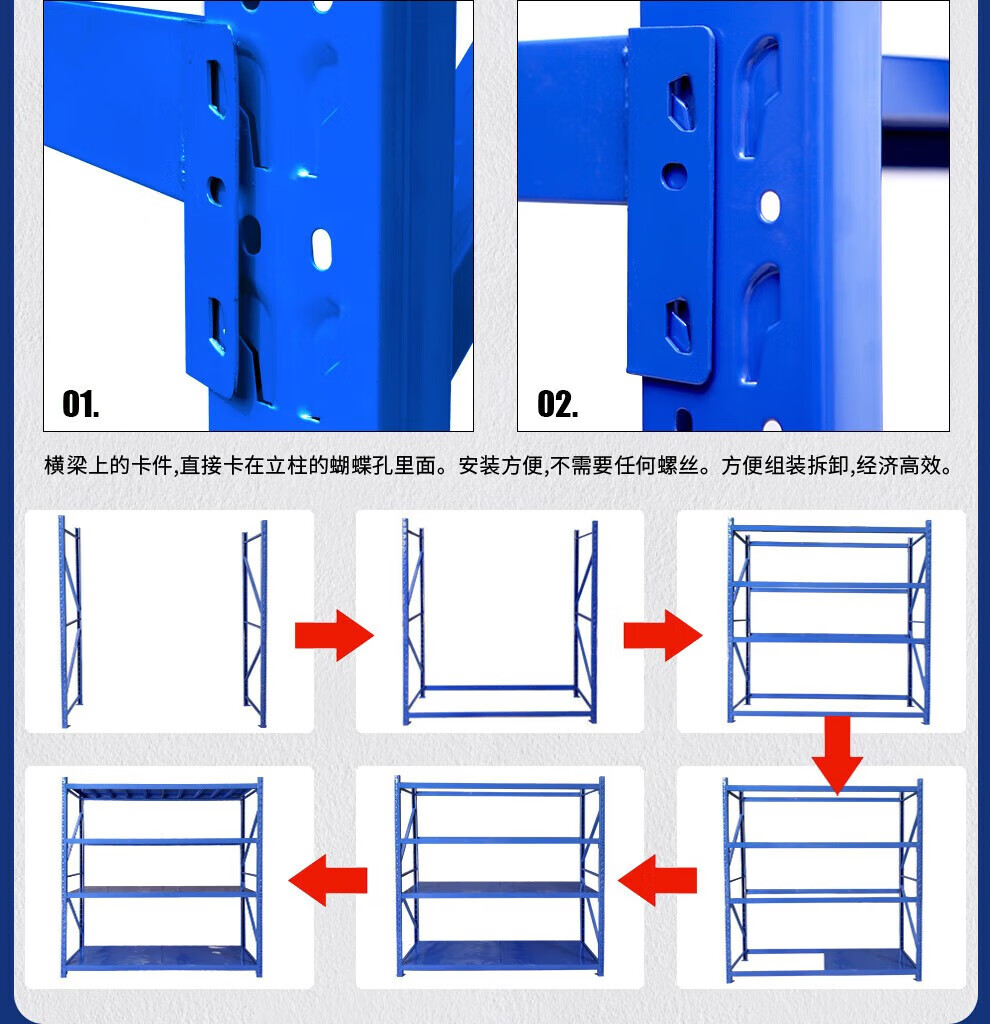 01.

02.

横梁上的卡件,直接卡在立柱的蝴蝶孔里面。安装方便,不需要任何螺丝。方便组装拆卸,经济高效。