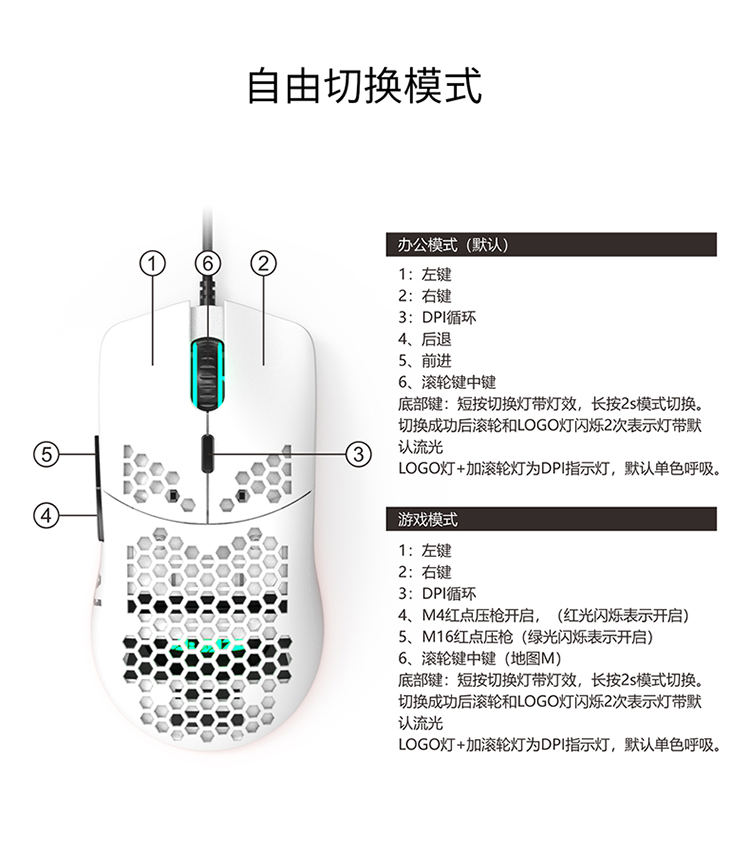 自由切换模式

①
⑥
②
⑤
③
④

办公模式（默认）

1：左键
2：右键
3：DPI循环
4、后退
5、前进
6、滚轮键中键
底部键：短按切换灯带灯效，长按2s模式切换。切换成功后滚轮和LOGO灯闪烁2次表示灯带默认流光
LOGO灯+加滚轮灯为DPI指示灯，默认单色呼吸。

游戏模式

1：左键
2：右键
3：DPI循环
4、M4红点压枪开启，（红光闪烁表示开启）
5、M16红点压枪（绿光闪烁表示开启）
6、滚轮键中键（地图M）
底部键：短按切换灯带灯效，长按2s模式切换。切换成功后滚轮和LOGO灯闪烁2次表示灯带默认流光
LOGO灯+加滚轮灯为DPI指示灯，默认单色呼吸。