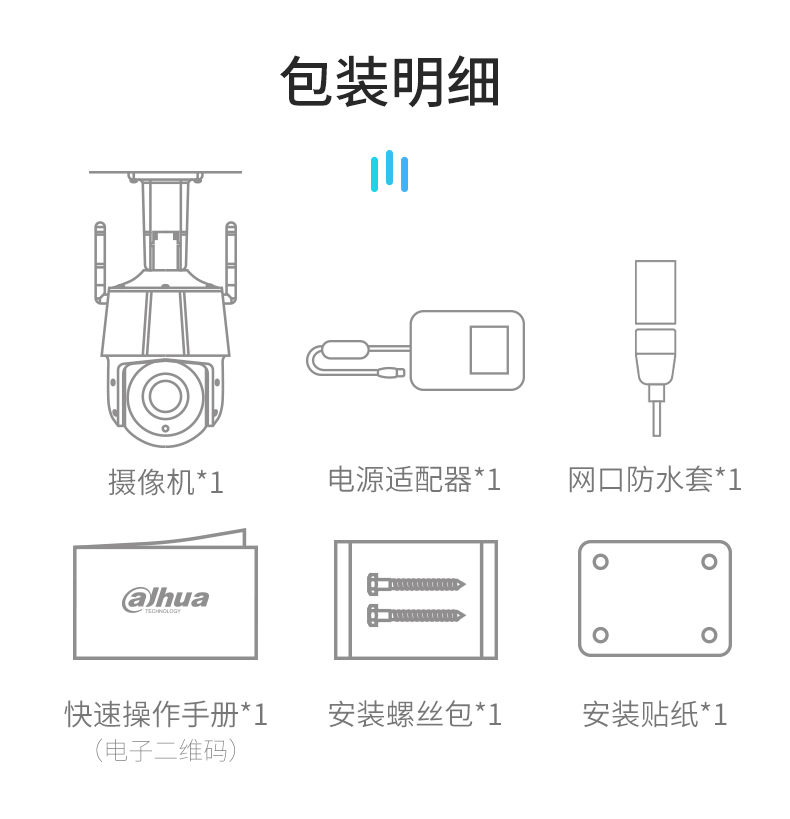 包装明细

摄像机*1

电源适配器*1

网口防水套*1

alhua
TECHNOLOGY

快速操作手册*1
（电子二维码）

安装螺丝包*1

安装贴纸*1