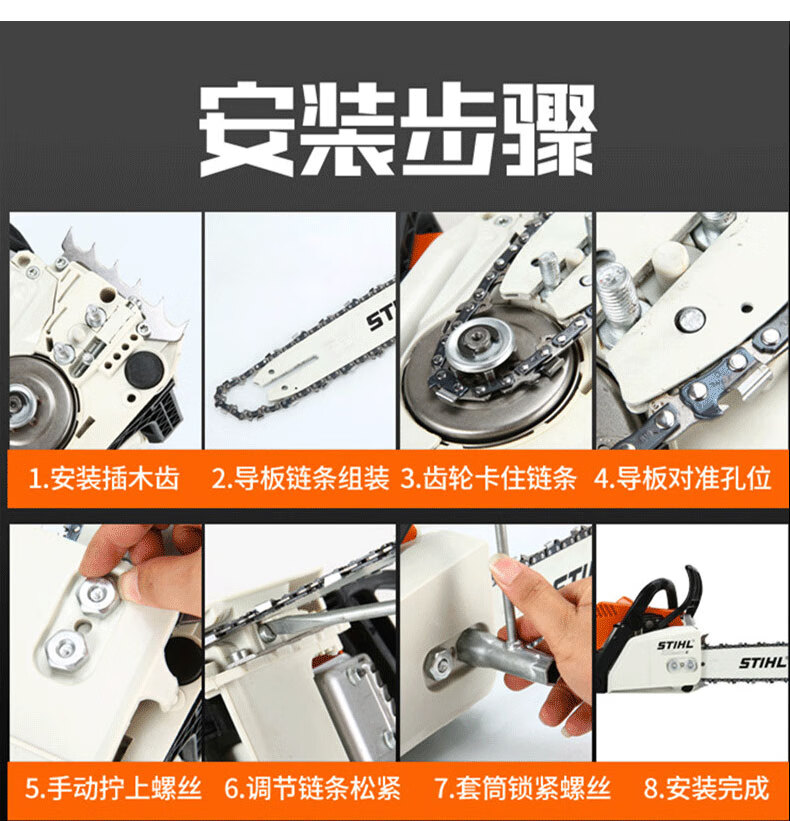 安装步骤

STIHL

1.安装插木齿 2.导板链条组装 3.齿轮卡住链条 4.导板对准孔位

STIHL STIHL STIHL

5.手动拧上螺丝 6.调节链条松紧 7.套筒锁紧螺丝 8.安装完成