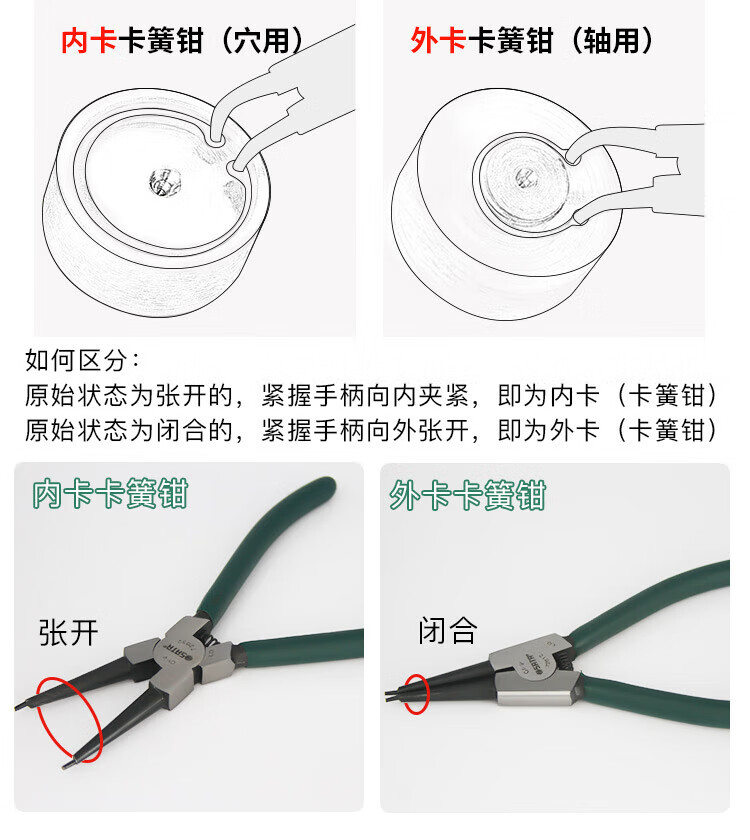 内卡卡簧钳（穴用）

外卡卡簧钳（轴用）

如何区分：
原始状态为张开的，紧握手柄向内夹紧，即为内卡（卡簧钳）
原始状态为闭合的，紧握手柄向外张开，即为外卡（卡簧钳）

内卡卡簧钳

张开

SATA

外卡卡簧钳

闭合

SATA