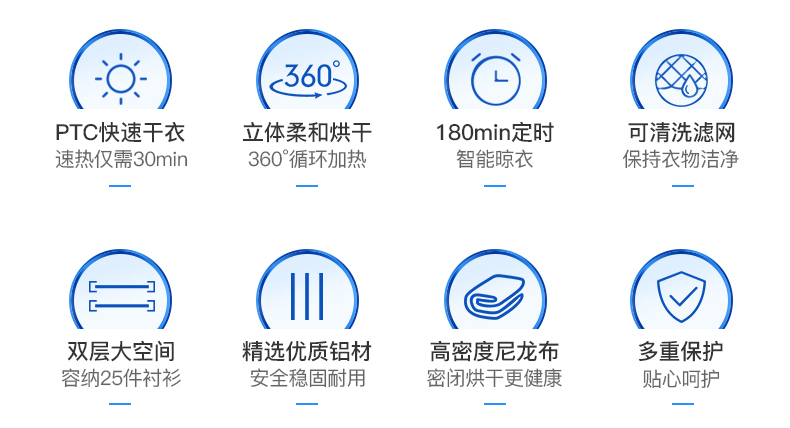 360°

PTC快速干衣
速热仅需30min

立体柔和烘干
360°循环加热

180min定时
智能晾衣

可清洗滤网
保持衣物洁净

双层大空间
容纳25件衬衫

精选优质铝材
安全稳固耐用

高密度尼龙布
密闭烘干更健康

多重保护
贴心呵护