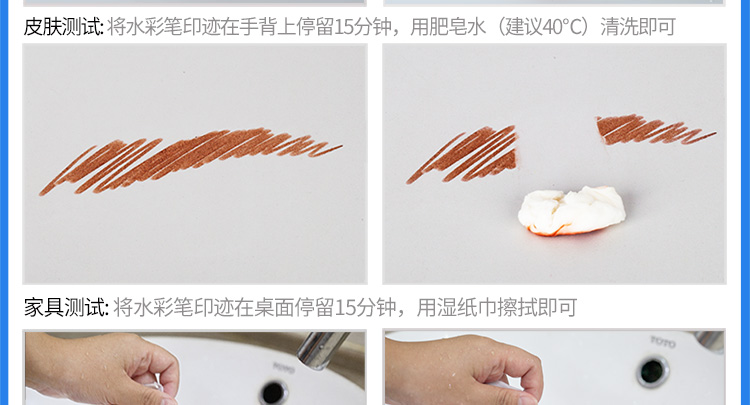 皮肤测试: 将水彩笔印迹在手背上停留15分钟，用肥皂水（建议40°C）清洗即可

家具测试: 将水彩笔印迹在桌面停留15分钟，用湿纸巾擦拭即可

TOTO

TOTO