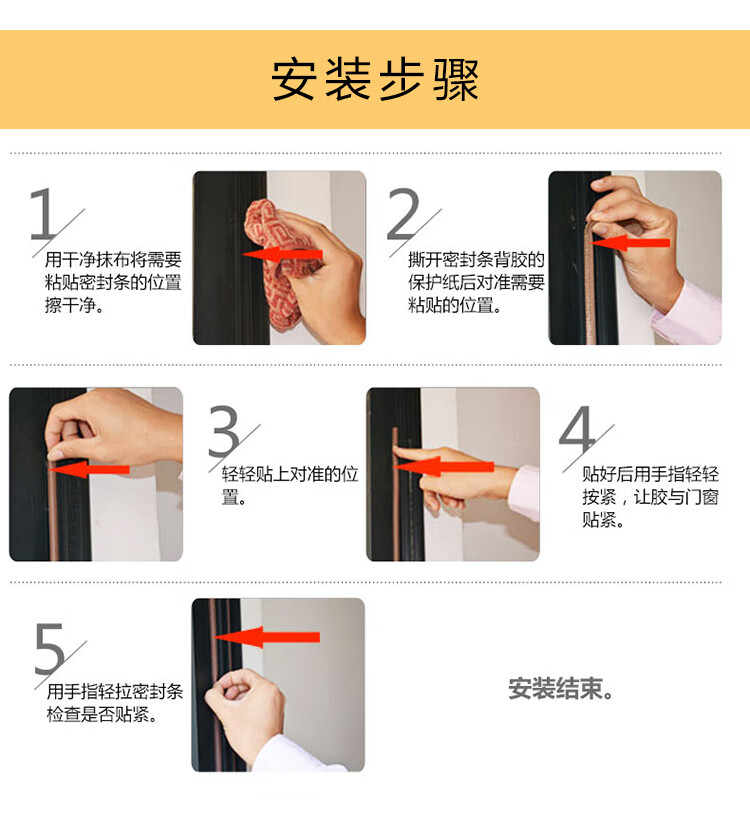 安装步骤

1
用干净抹布将需要粘贴密封条的位置擦干净。

2
撕开密封条背胶的保护纸后对准需要粘贴的位置。

3
轻轻贴上对准的位置。

4
贴好后用手指轻轻按紧，让胶与门窗贴紧。

5
用手指轻拉密封条检查是否贴紧。

安装结束。