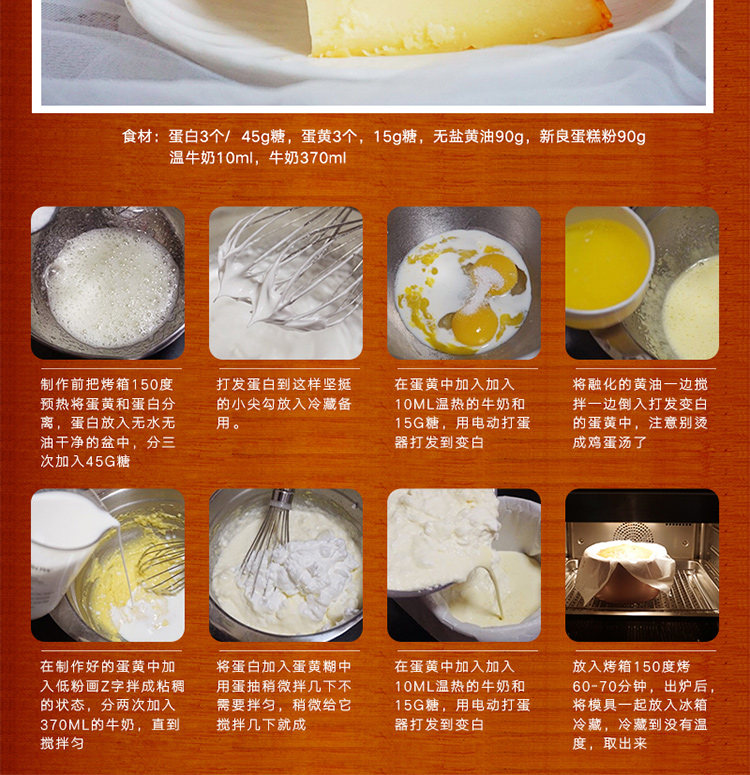 食材：蛋白3个/ 45g糖，蛋黄3个，15g糖，无盐黄油90g，新良蛋糕粉90g
温牛奶10ml，牛奶370ml

制作前把烤箱150度预热将蛋黄和蛋白分离，蛋白放入无水无油干净的盆中，分三次加入45G糖

打发蛋白到这样坚挺的小尖勾放入冷藏备用。

在蛋黄中加入加入10ML温热的牛奶和15G糖，用电动打蛋器打发到变白

将融化的黄油一边搅拌一边倒入打发变白的蛋黄中，注意别烫成鸡蛋汤了

在制作好的蛋黄中加入低粉画Z字拌成粘稠的状态，分两次加入370ML的牛奶，直到搅拌匀

将蛋白加入蛋黄糊中用蛋抽稍微拌几下不需要拌匀，稍微给它搅拌几下就成

在蛋黄中加入加入10ML温热的牛奶和15G糖，用电动打蛋器打发到变白

放入烤箱150度烤60-70分钟，出炉后，将模具一起放入冰箱冷藏，冷藏到没有温度，取出来