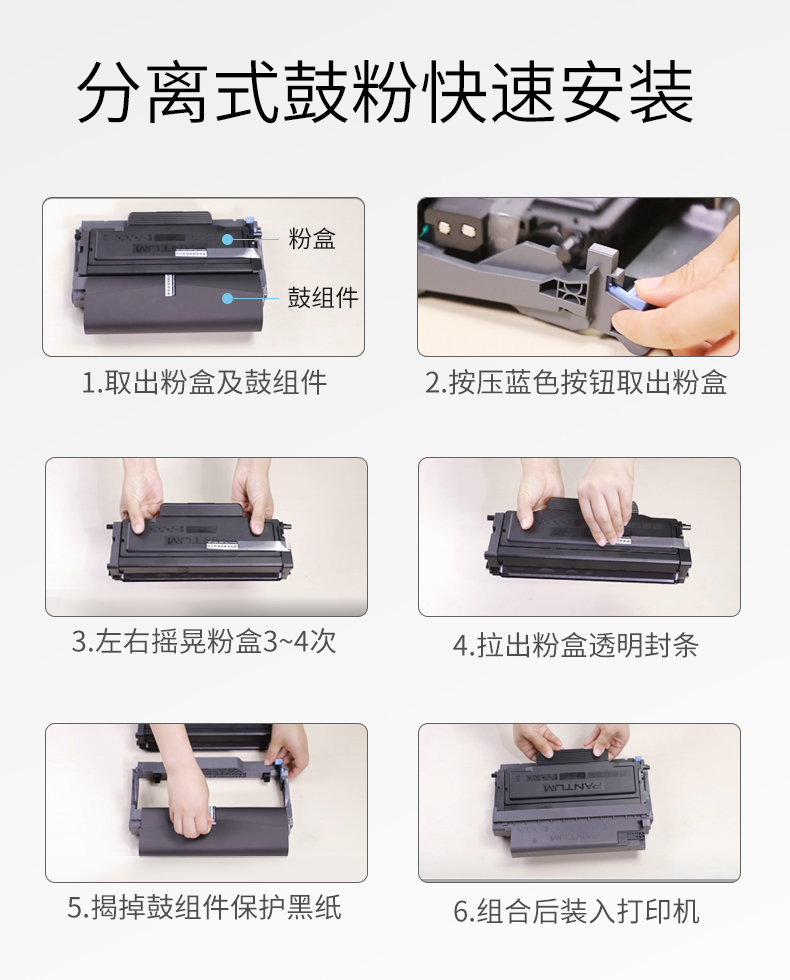 分离式鼓粉快速安装

粉盒
鼓组件

1.取出粉盒及鼓组件

2.按压蓝色按钮取出粉盒

3.左右摇晃粉盒3~4次

4.拉出粉盒透明封条

5.揭掉鼓组件保护黑纸

PANTUM

6.组合后装入打印机