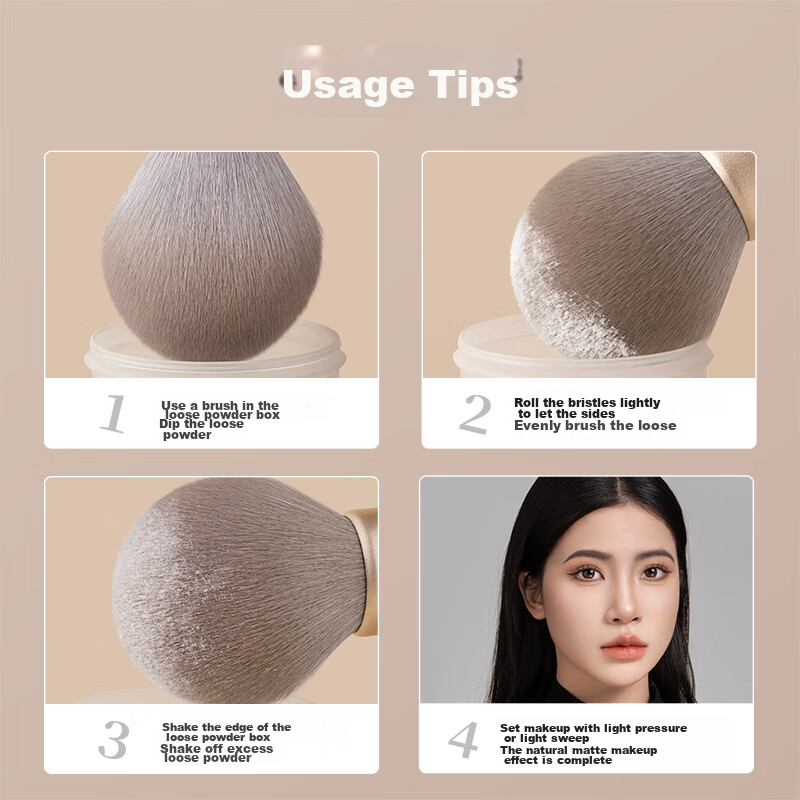 Usage Tips

1
Use a brush in the loose powder box
Dip the loose powder

2
Roll the bristles lightly to let the sides
Evenly brush the loose

3
Shake the edge of the loose powder box
Shake off excess loose powder

4
Set makeup with light pressure or light sweep
The natural matte makeup effect is complete