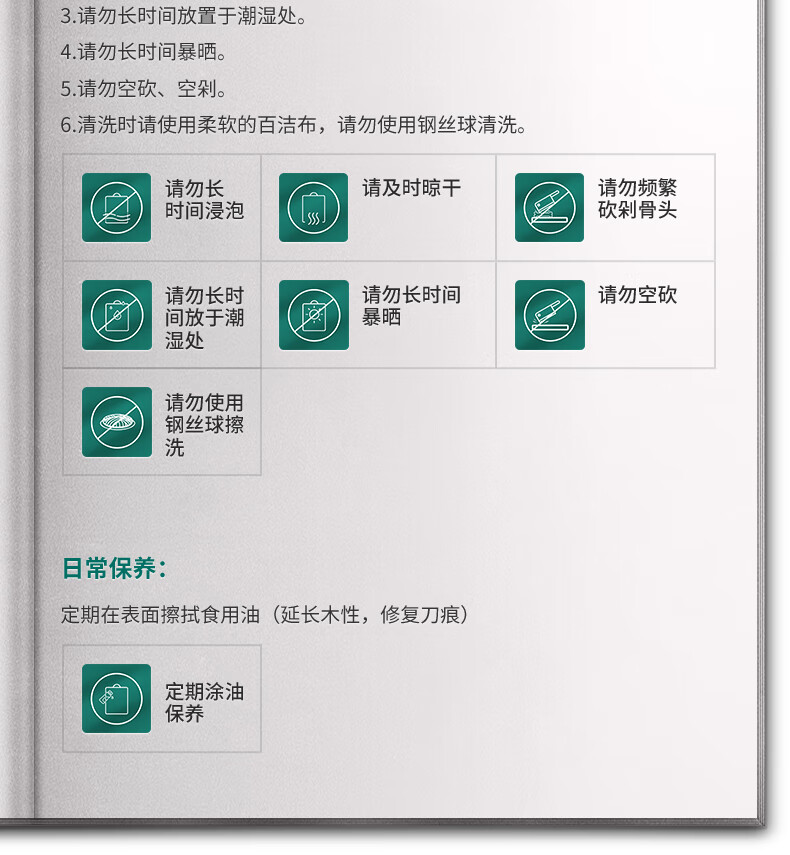 3.请勿长时间放置于潮湿处。

4.请勿长时间暴晒。

5.请勿空砍、空剁。

6.清洗时请使用柔软的百洁布，请勿使用钢丝球清洗。

请勿长时间浸泡

请及时晾干

请勿频繁砍剁骨头

请勿长时间放于潮湿处

请勿长时间暴晒

请勿空砍

请勿使用钢丝球擦洗

日常保养：

定期在表面擦拭食用油（延长木性，修复刀痕）

定期涂油保养