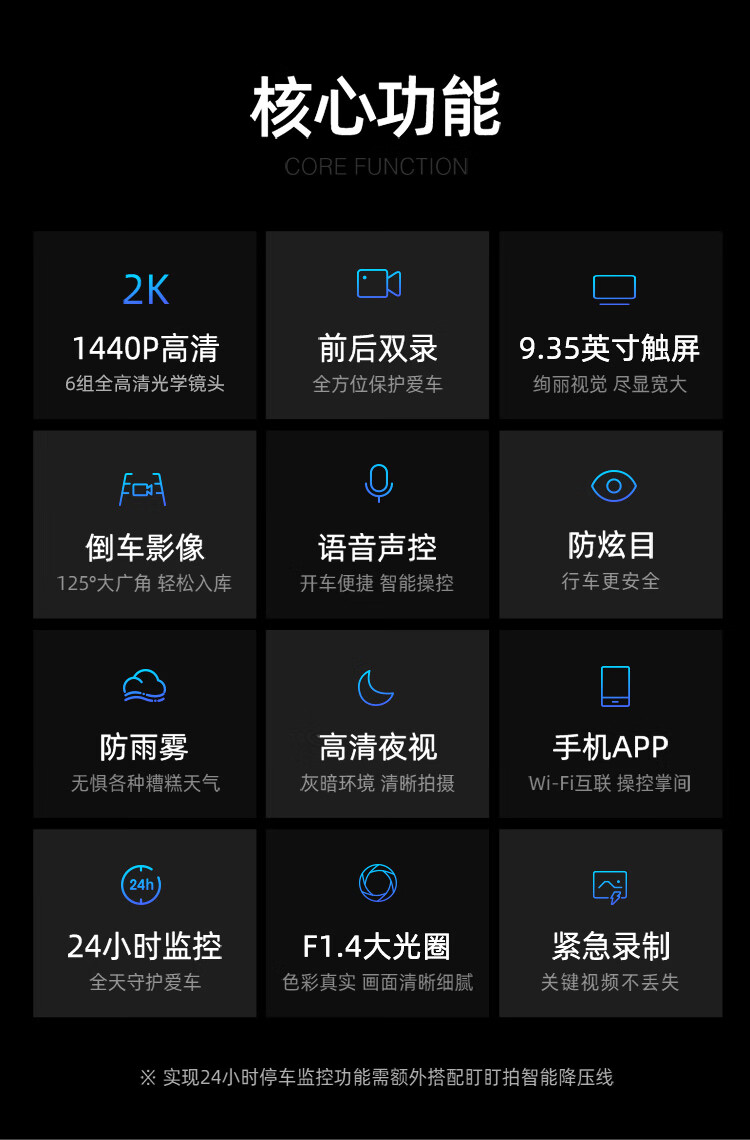 核心功能

CORE FUNCTION

2K

1440P高清

6组全高清光学镜头

前后双录

全方位保护爱车

9.35英寸触屏

绚丽视觉 尽显宽大

倒车影像

125°大广角 轻松入库

语音声控

开车便捷 智能操控

防炫目

行车更安全

防雨雾

无惧各种糟糕天气

高清夜视

灰暗环境 清晰拍摄

手机APP

Wi-Fi互联 操控掌间

24h

24小时监控

全天守护爱车

F1.4大光圈

色彩真实 画面清晰细腻

紧急录制

关键视频不丢失

※ 实现24小时停车监控功能需额外搭配盯盯拍智能降压线