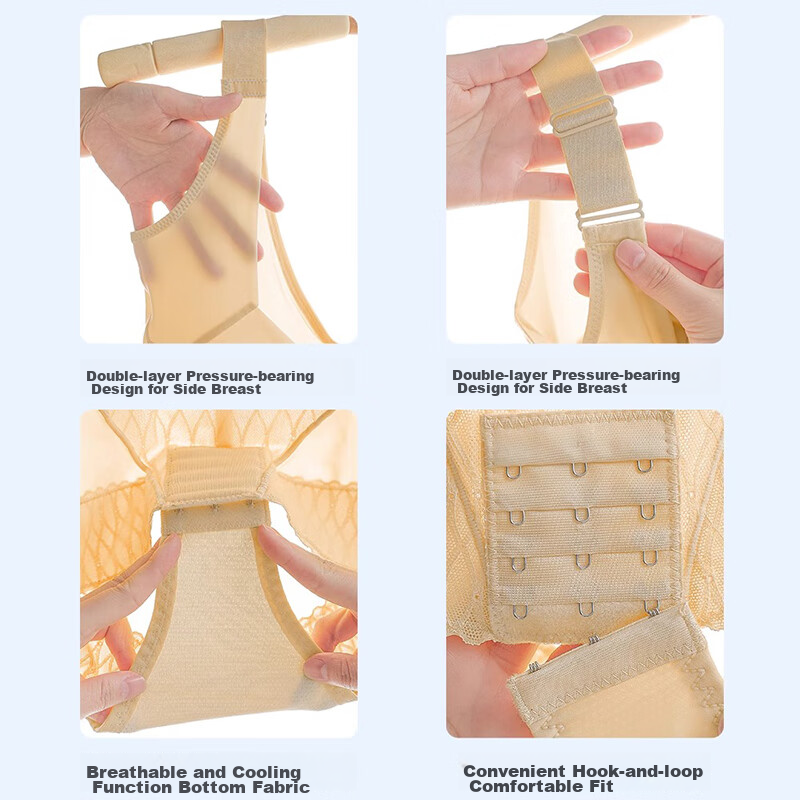 Double-layer Pressure-bearing Design for Side Breast

Double-layer Pressure-bearing Design for Side Breast

Breathable and Cooling Function Bottom Fabric

Convenient Hook-and-loop Comfortable Fit