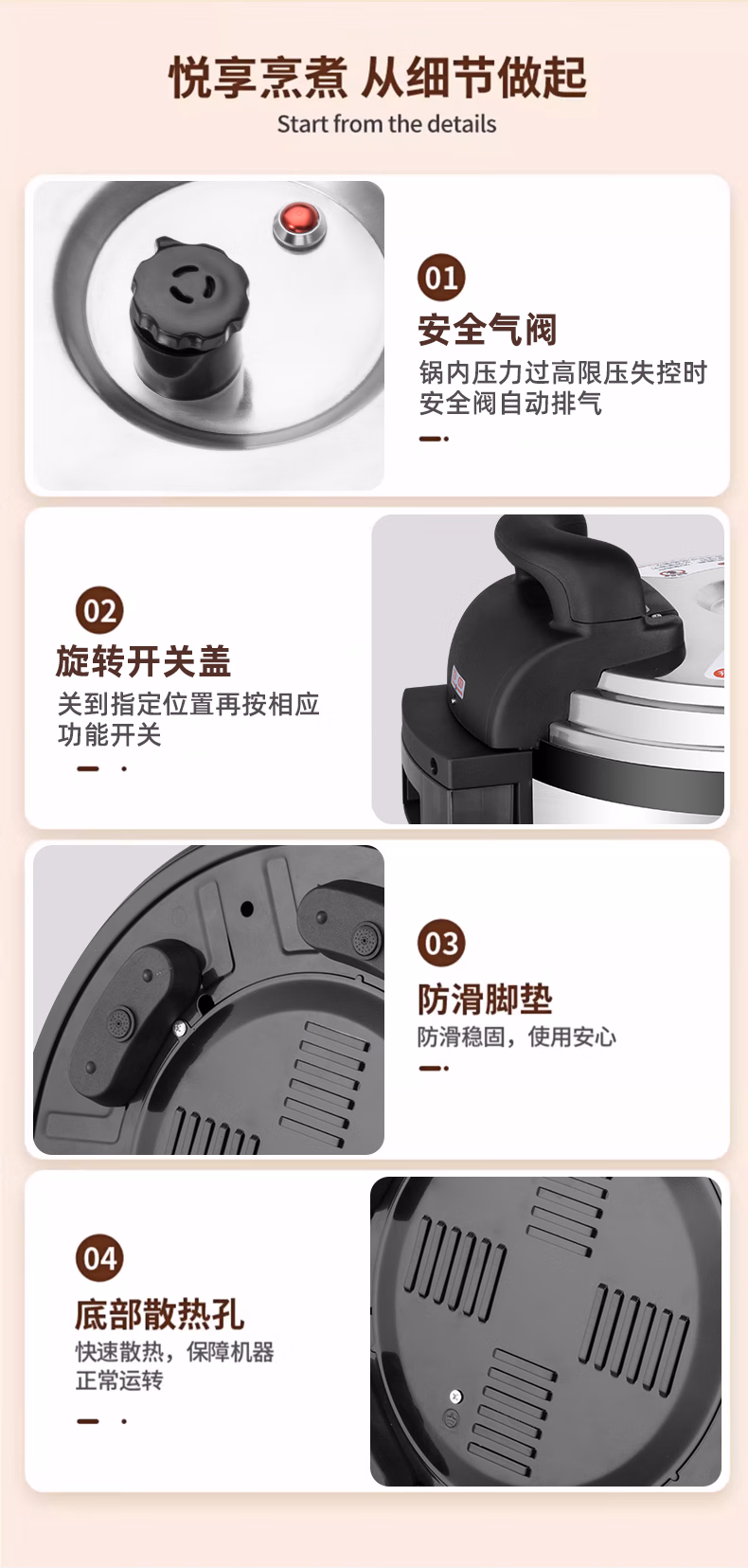 悦享烹煮 从细节做起
Start from the details

01
安全气阀
锅内压力过高限压失控时安全阀自动排气

02
旋转开关盖
关到指定位置再按相应功能开关

03
防滑脚垫
防滑稳固，使用安心

04
底部散热孔
快速散热，保障机器正常运转