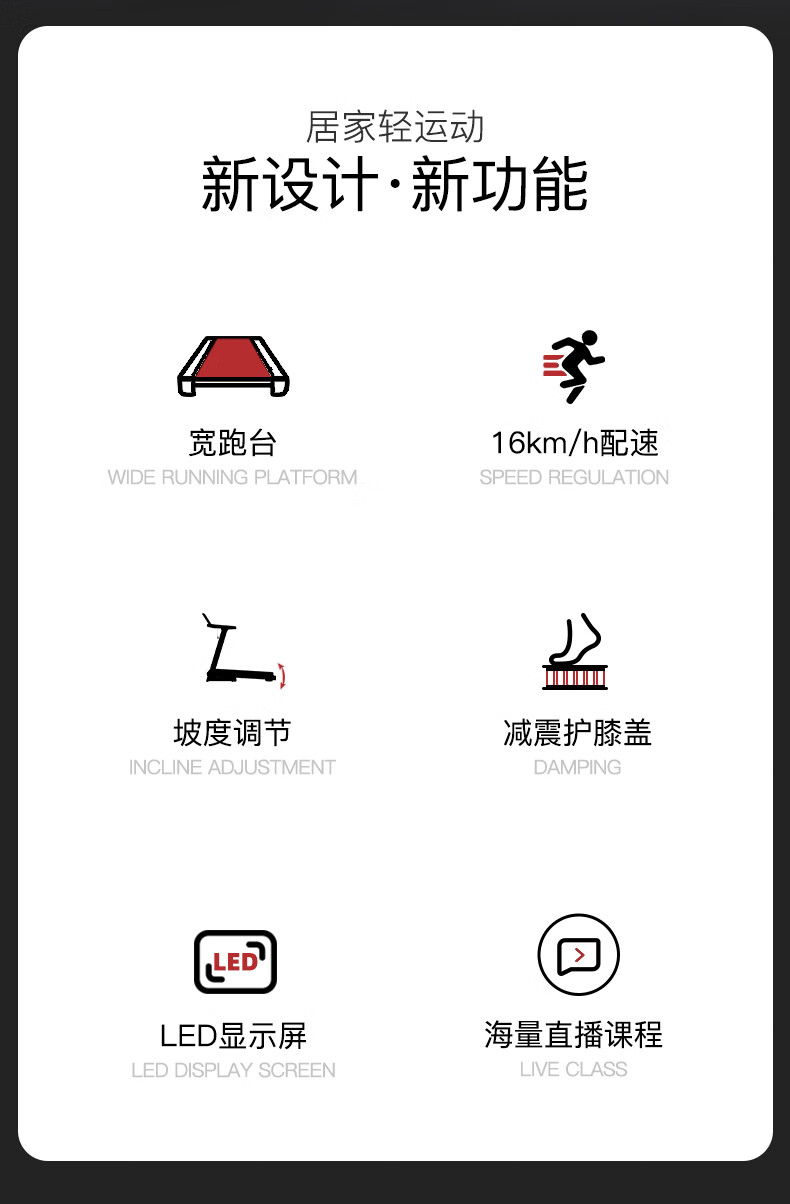 居家轻运动
新设计·新功能

宽跑台
WIDE RUNNING PLATFORM

16km/h配速
SPEED REGULATION

坡度调节
INCLINE ADJUSTMENT

减震护膝盖
DAMPING

LED

LED显示屏
LED DISPLAY SCREEN

海量直播课程
LIVE CLASS