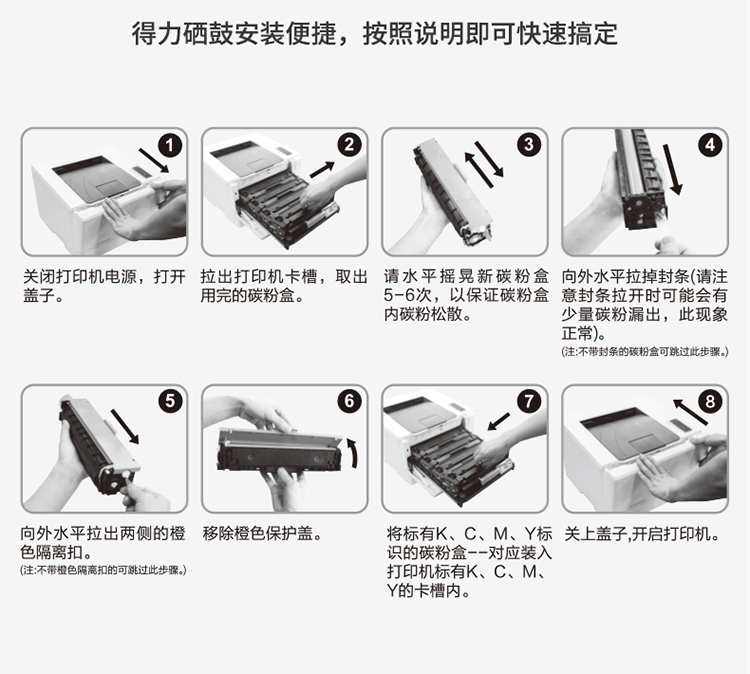 得力硒鼓安装便捷，按照说明即可快速搞定

1

关闭打印机电源，打开盖子。

2

拉出打印机卡槽，取出用完的碳粉盒。

3

请水平摇晃新碳粉盒5-6次，以保证碳粉盒内碳粉松散。

4

向外水平拉掉封条(请注意封条拉开时可能会有少量碳粉漏出，此现象正常)。
(注:不带封条的碳粉盒可跳过此步骤。)

5

向外水平拉出两侧的橙色隔离扣。
(注:不带橙色隔离扣的可跳过此步骤。)

6

移除橙色保护盖。

7

将标有K、C、M、Y标识的碳粉盒一一对应装入打印机标有K、C、M、Y的卡槽内。

8

关上盖子,开启打印机。