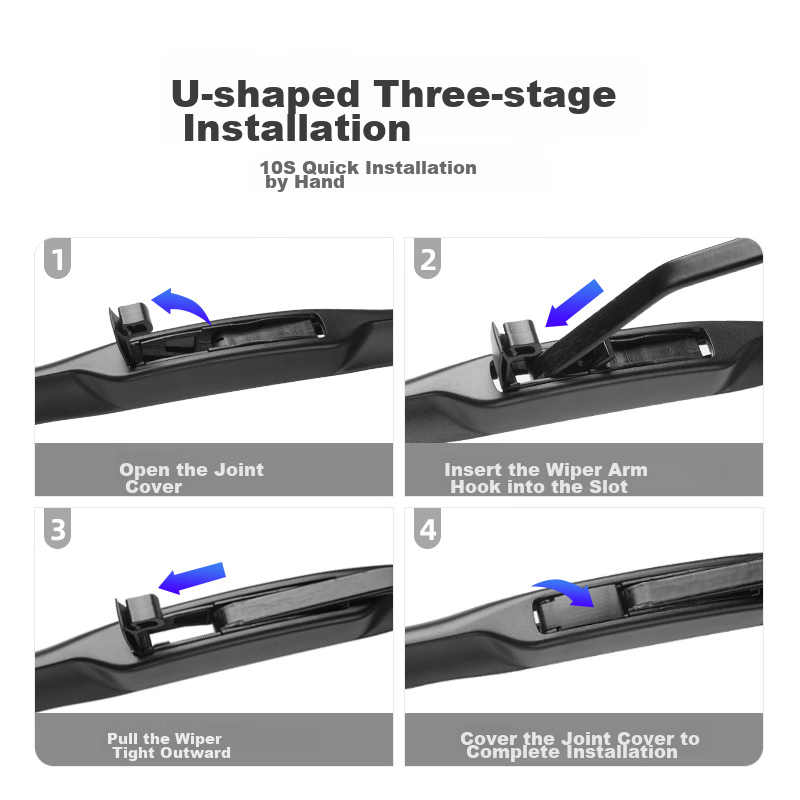 U-shaped Three-stage Installation

10S Quick Installation by Hand

1

Open the Joint Cover

2

Insert the Wiper Arm Hook into the Slot

3

Pull the Wiper Tight Outward

4

Cover the Joint Cover to Complete Installation