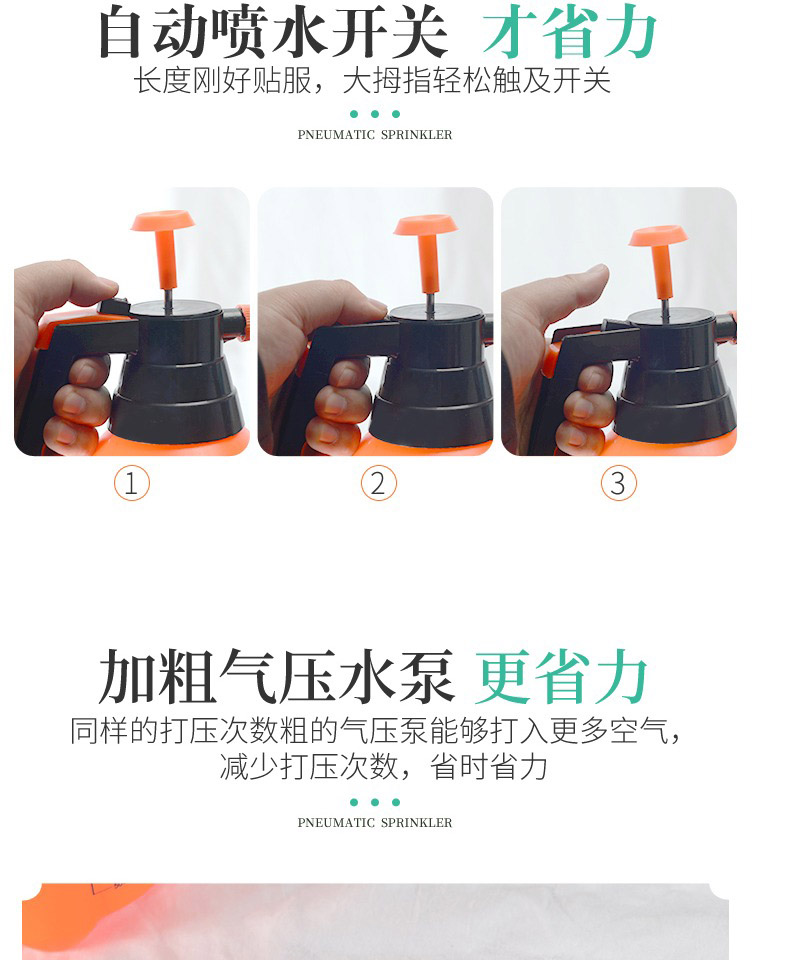 自动喷水开关 才省力
长度刚好贴服，大拇指轻松触及开关

PNEUMATIC SPRINKLER

①

②

③

加粗气压水泵 更省力
同样的打压次数粗的气压泵能够打入更多空气，减少打压次数，省时省力

PNEUMATIC SPRINKLER