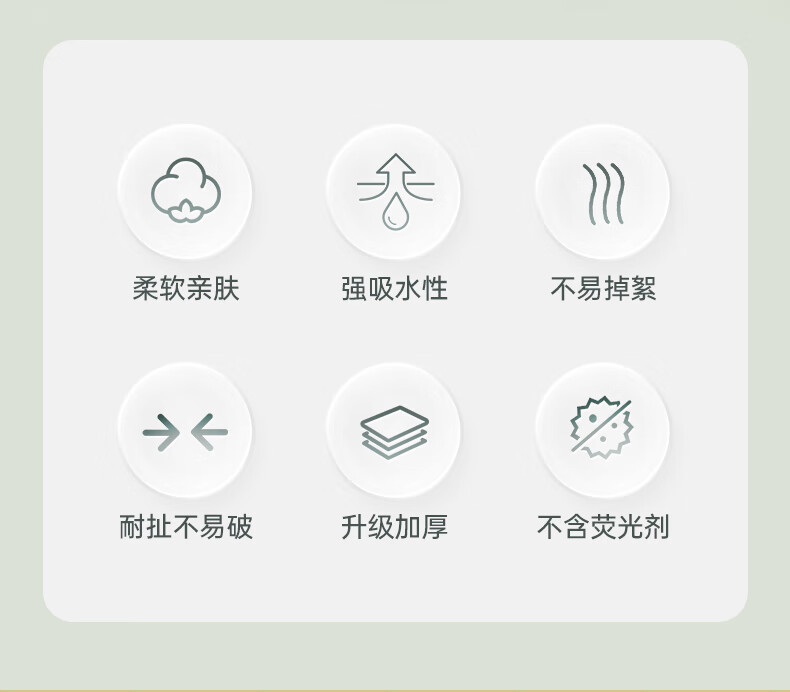 柔软亲肤

强吸水性

不易掉絮

耐扯不易破

升级加厚

不含荧光剂