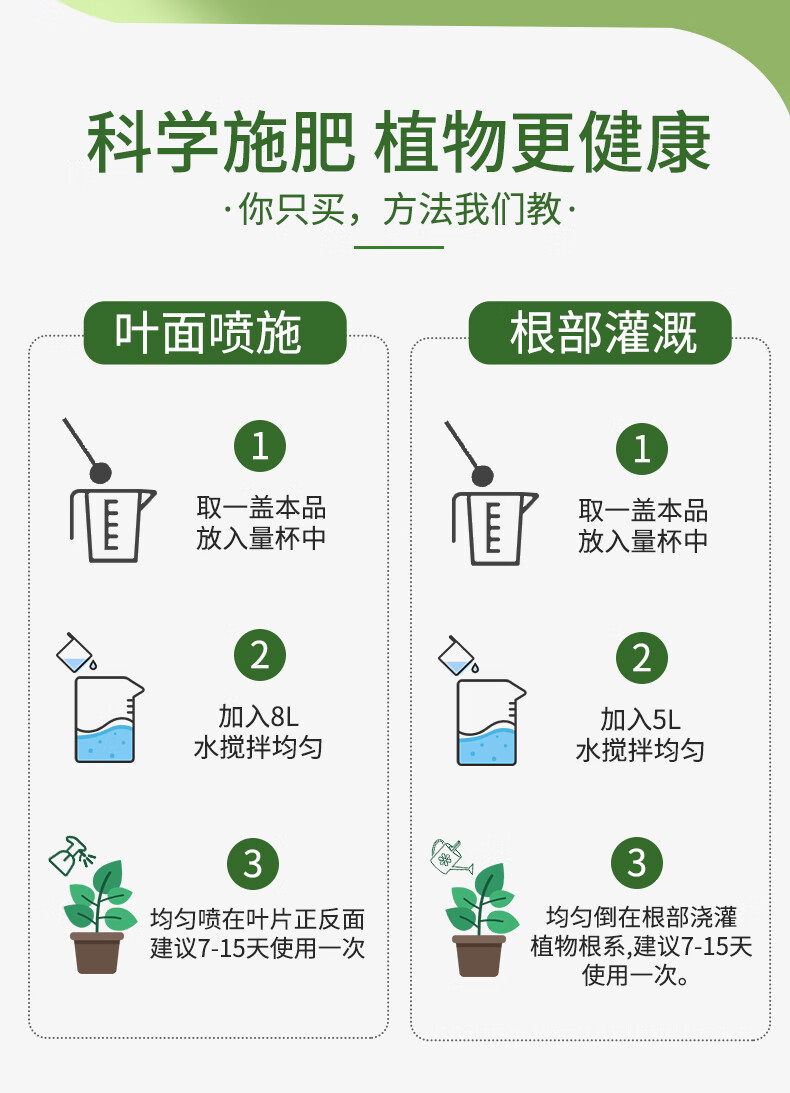 科学施肥 植物更健康

·你只买，方法我们教·

叶面喷施

1

取一盖本品
放入量杯中

2

加入8L
水搅拌均匀

3

均匀喷在叶片正反面
建议7-15天使用一次

根部灌溉

1

取一盖本品
放入量杯中

2

加入5L
水搅拌均匀

3

均匀倒在根部浇灌
植物根系,建议7-15天
使用一次。