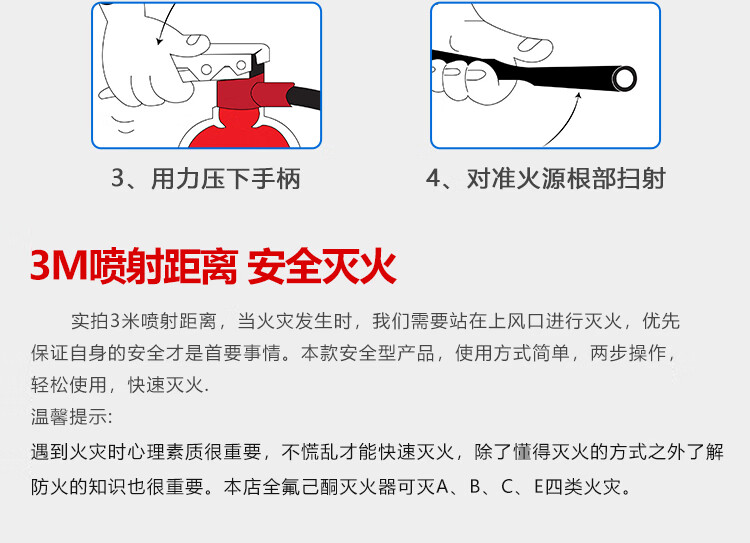 3、用力压下手柄

4、对准火源根部扫射

3M喷射距离 安全灭火

实拍3米喷射距离，当火灾发生时，我们需要站在上风口进行灭火，优先保证自身的安全才是首要事情。本款安全型产品，使用方式简单，两步操作，轻松使用，快速灭火.

温馨提示:

遇到火灾时心理素质很重要，不慌乱才能快速灭火，除了懂得灭火的方式之外了解防火的知识也很重要。本店全氟己酮灭火器可灭A、B、C、E四类火灾。