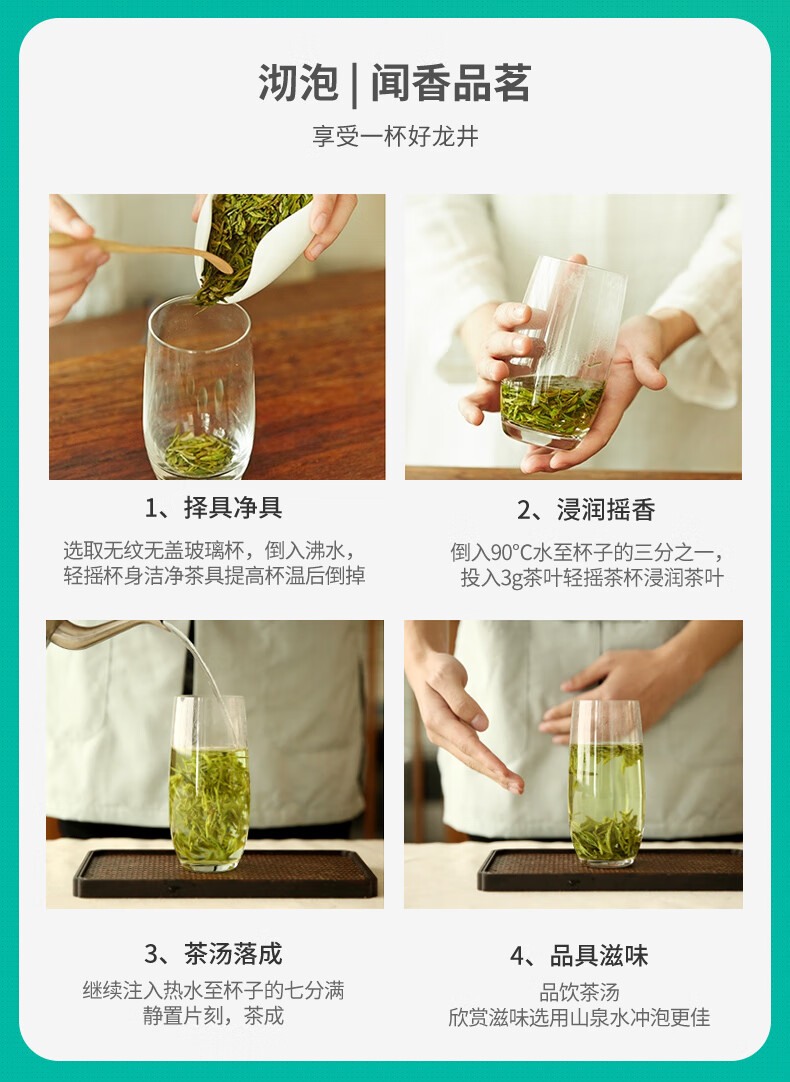 沏泡 | 闻香品茗

享受一杯好龙井

1、择具净具

选取无纹无盖玻璃杯，倒入沸水，轻摇杯身洁净茶具提高杯温后倒掉

2、浸润摇香

倒入90°C水至杯子的三分之一，投入3g茶叶轻摇茶杯浸润茶叶

3、茶汤落成

继续注入热水至杯子的七分满 静置片刻，茶成

4、品具滋味

品饮茶汤 欣赏滋味选用山泉水冲泡更佳