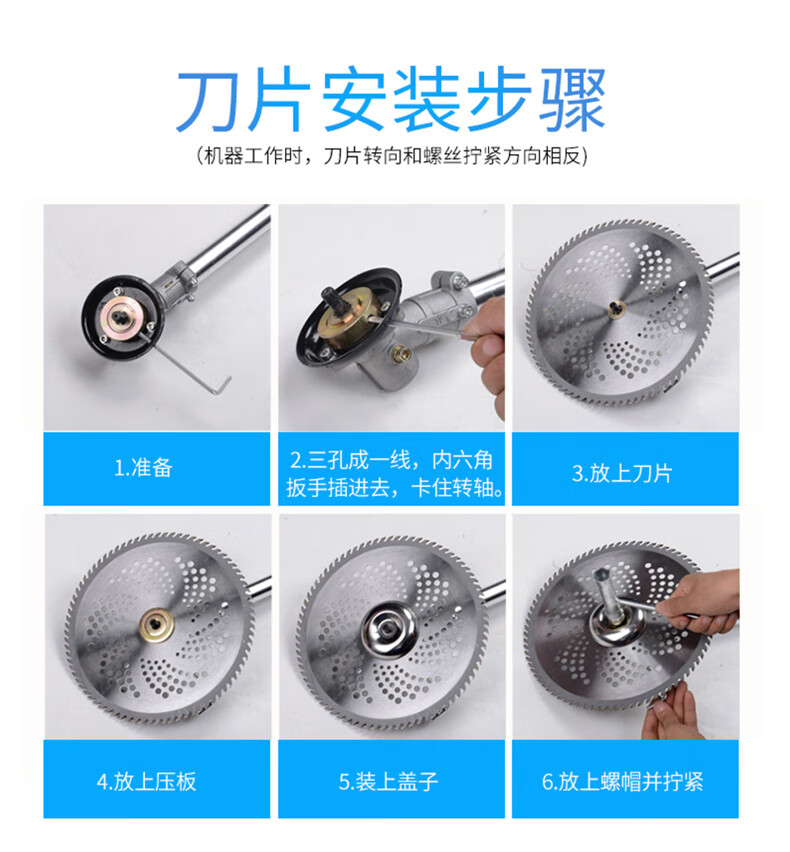 刀片安装步骤

(机器工作时，刀片转向和螺丝拧紧方向相反)

1.准备

2.三孔成一线，内六角扳手插进去，卡住转轴。

3.放上刀片

4.放上压板

5.装上盖子

6.放上螺帽并拧紧