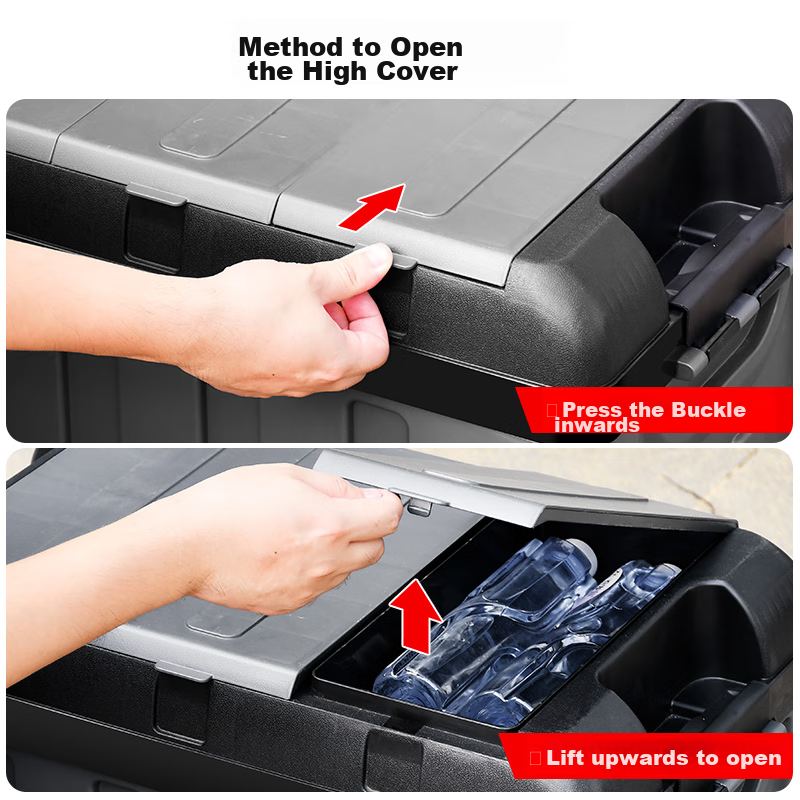 Method to Open the High Cover

Press the Buckle inwards

Lift upwards to open